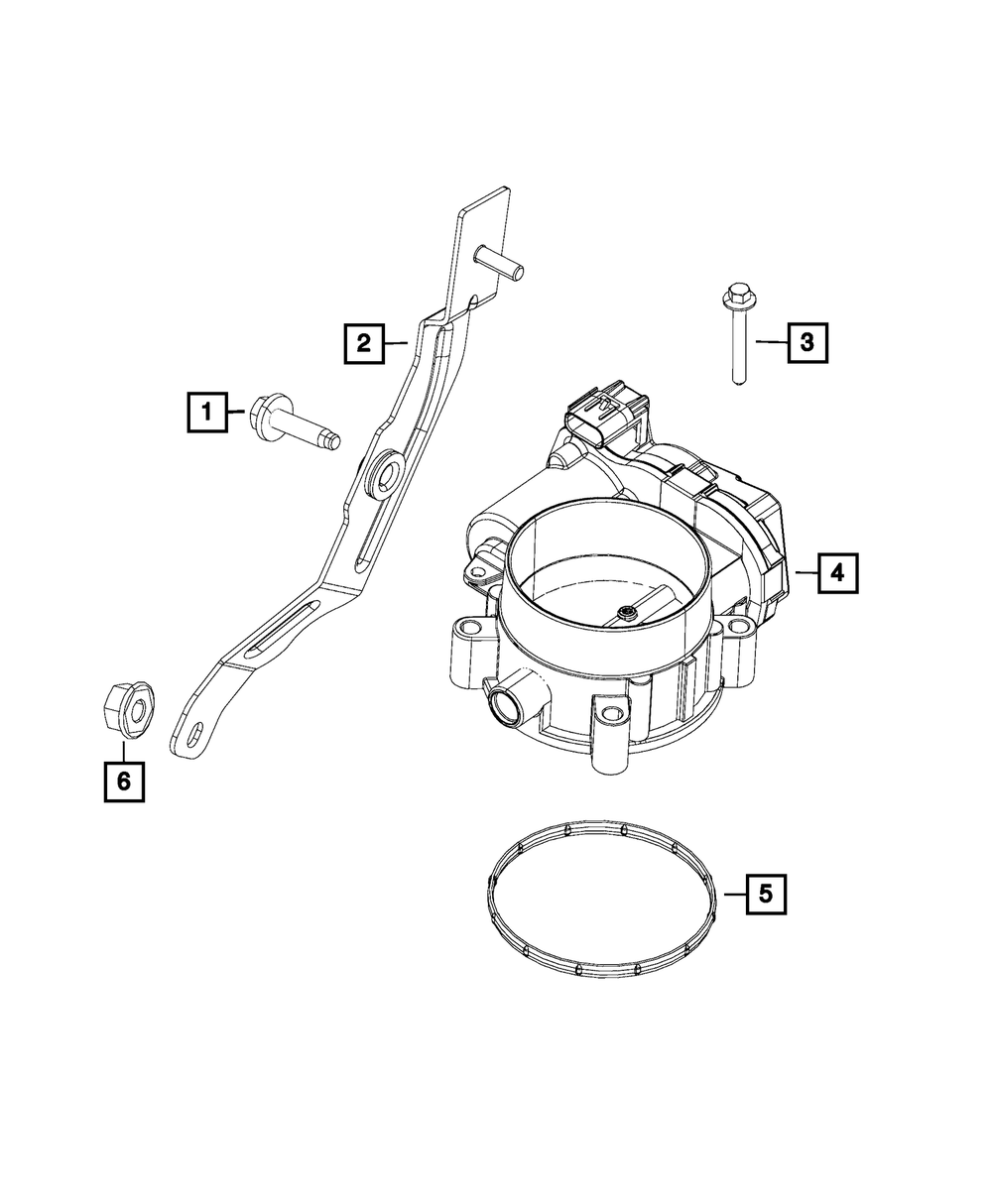 2

3

1

4

6

5