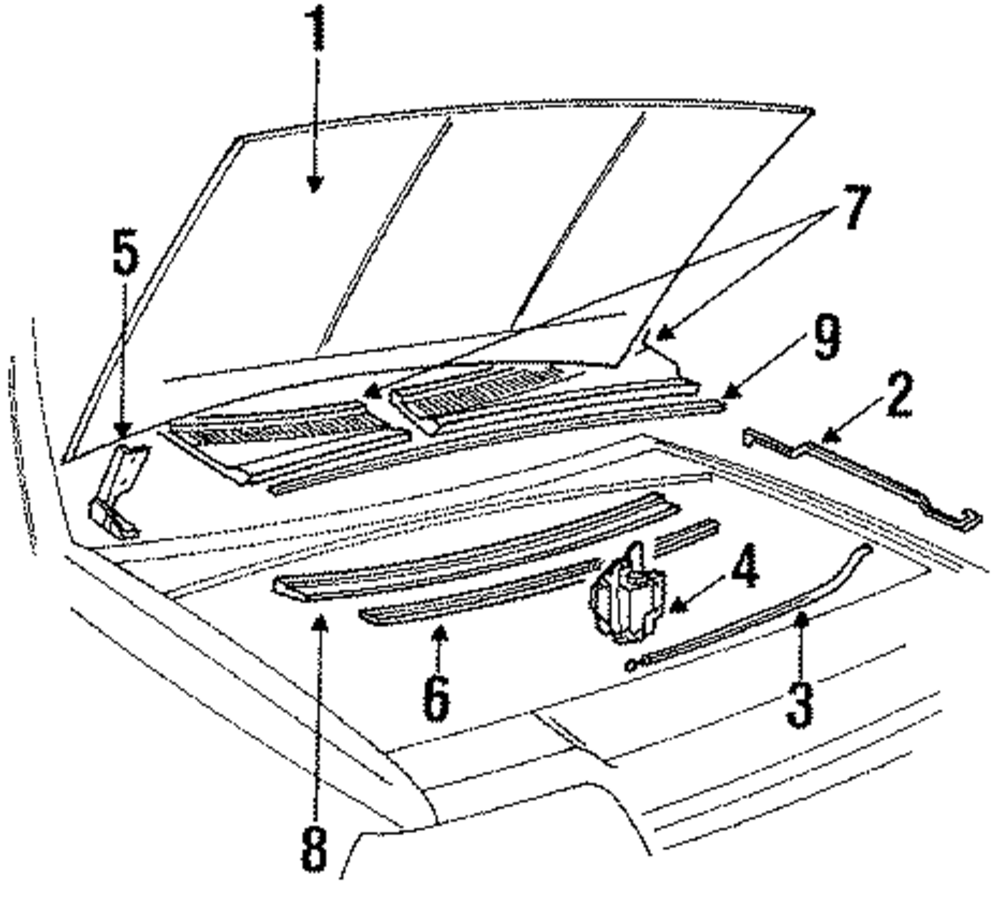 1
7
5
9
2
4
6
3
8