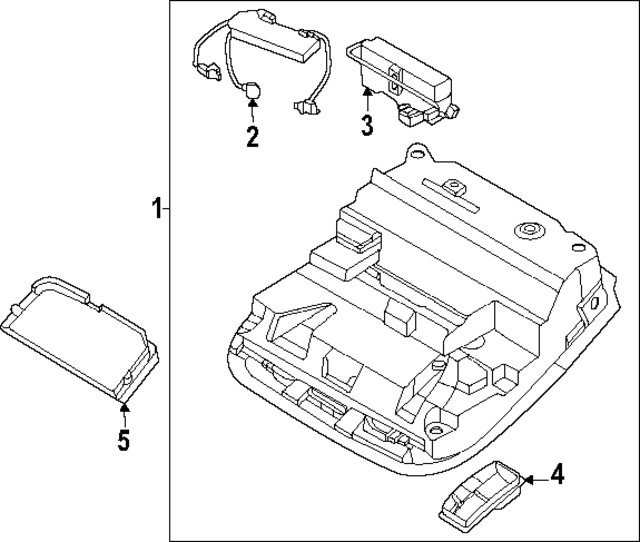 2
3
1
5
4