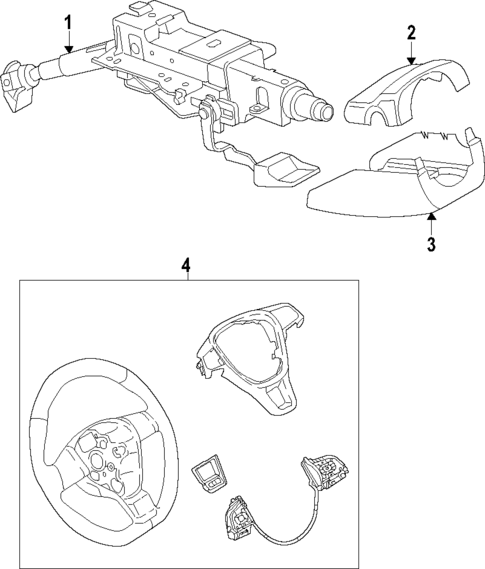 1
2
3
4