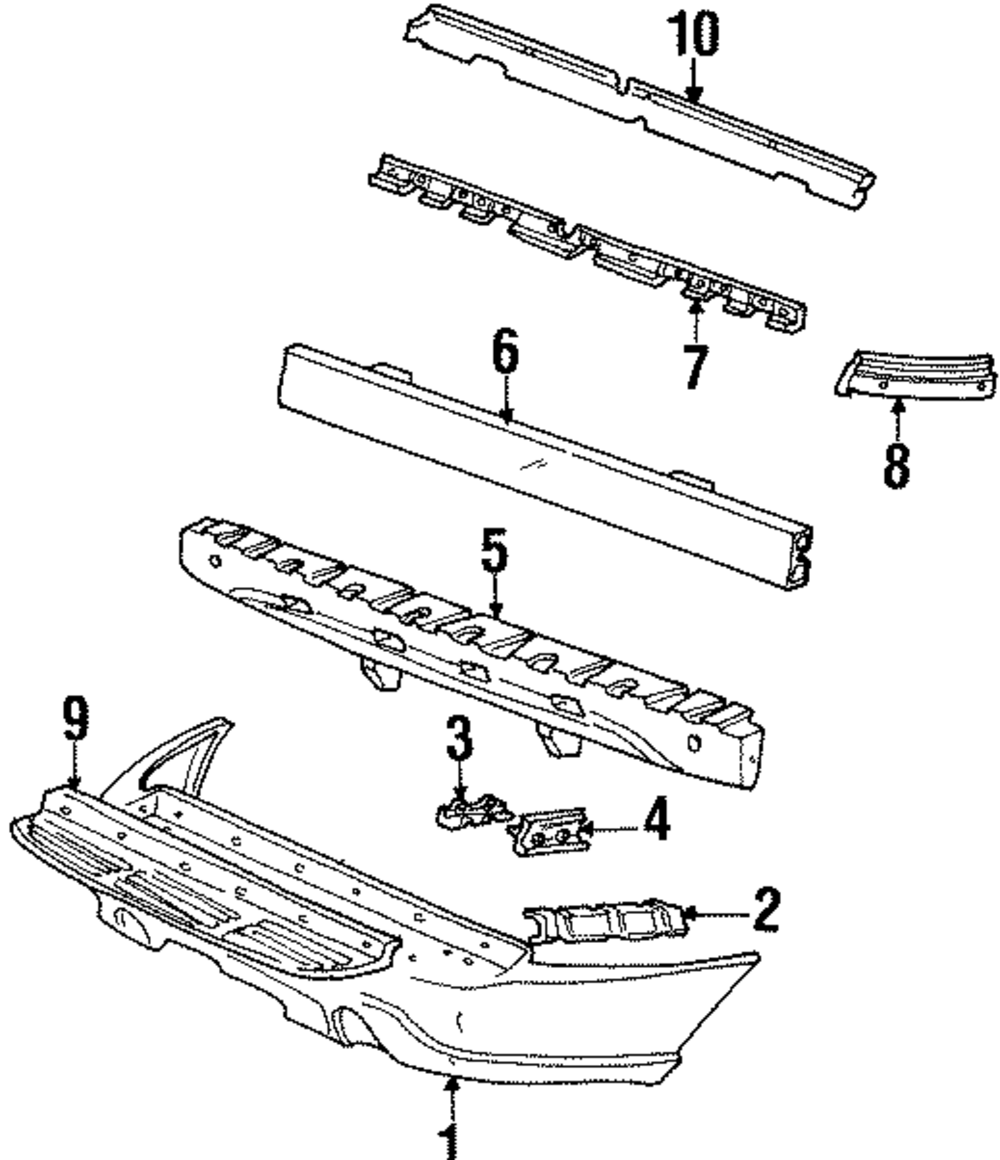 10
7
6
8
5
9
3
4
2
1