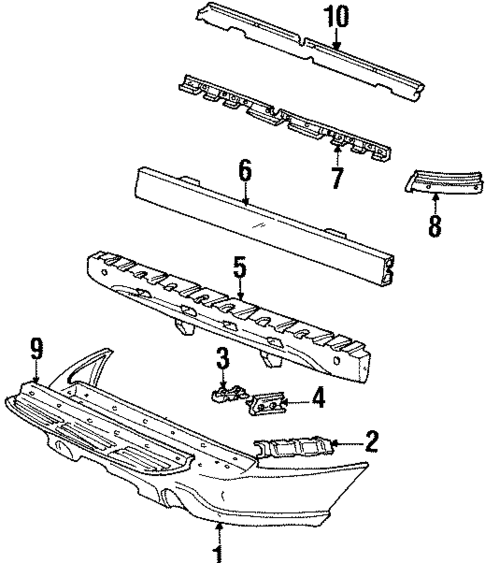 10
7
6
8
5
9
3
4
2
1