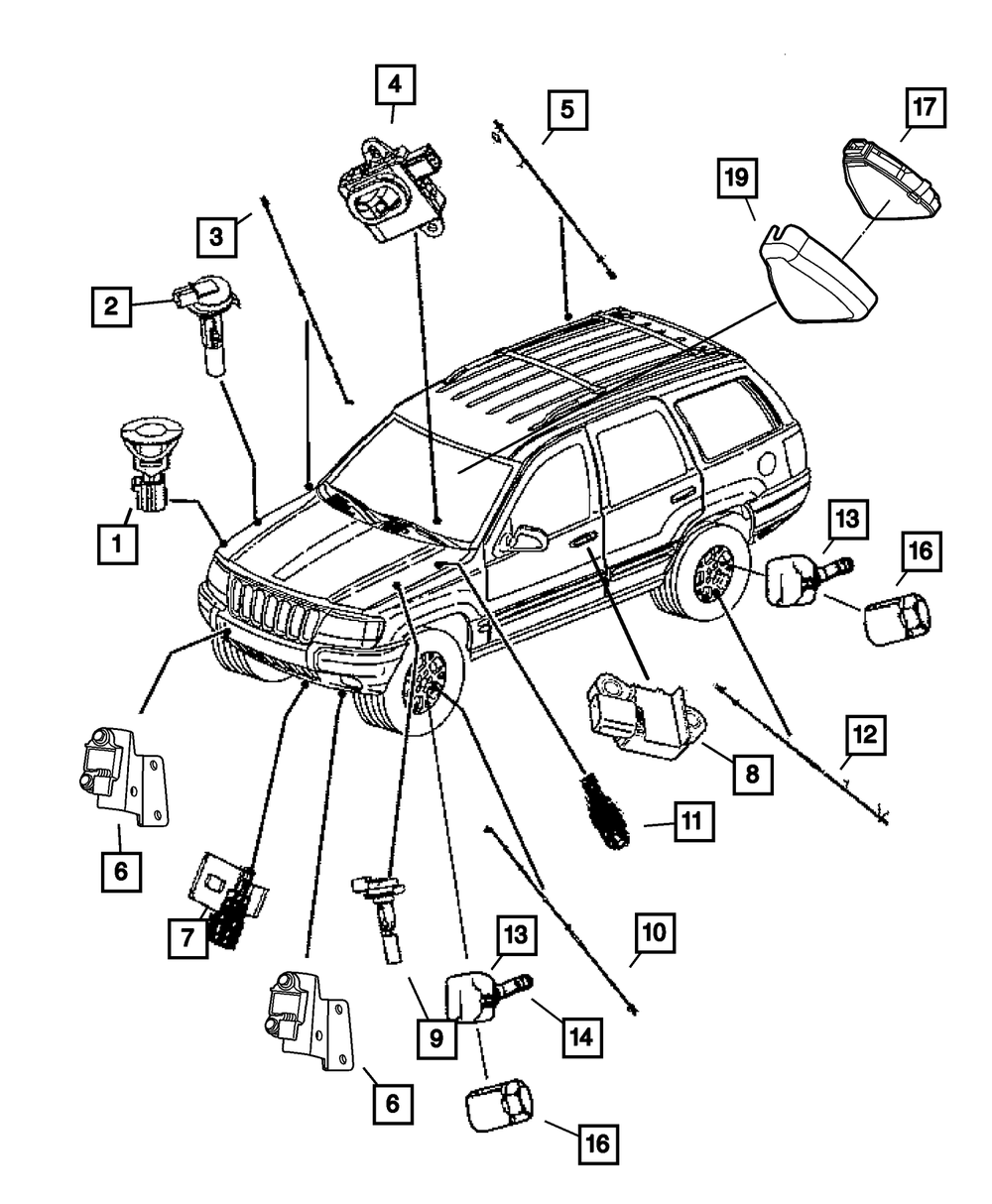 4
5
17
19
3
2
1
13
16
12
8
11
6
7
10
13
9
14
6
16