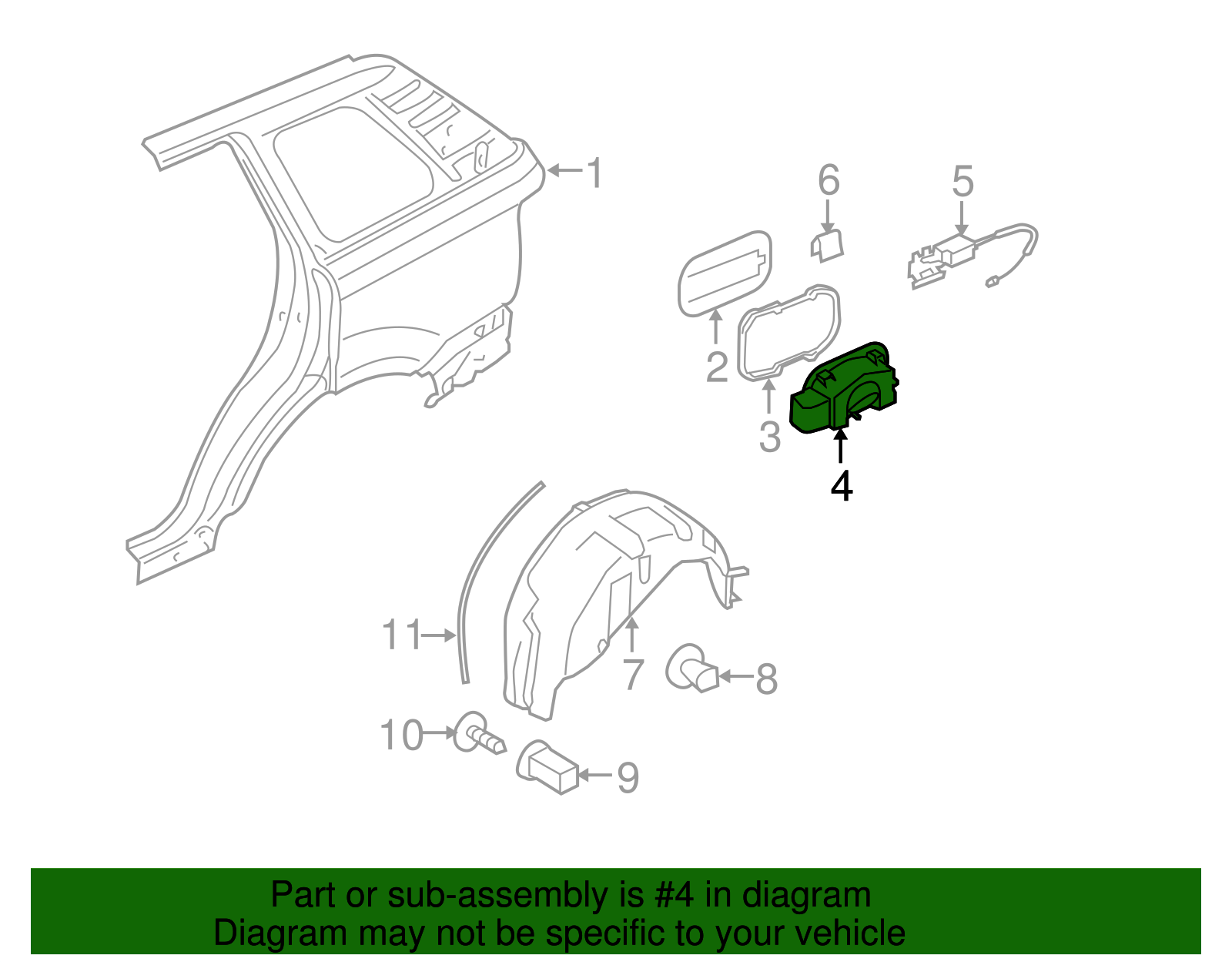 1
6
5
2
3
4
11
7
8
10
9

Part or sub-assembly is #4 in diagram
Diagram may not be specific to your vehicle