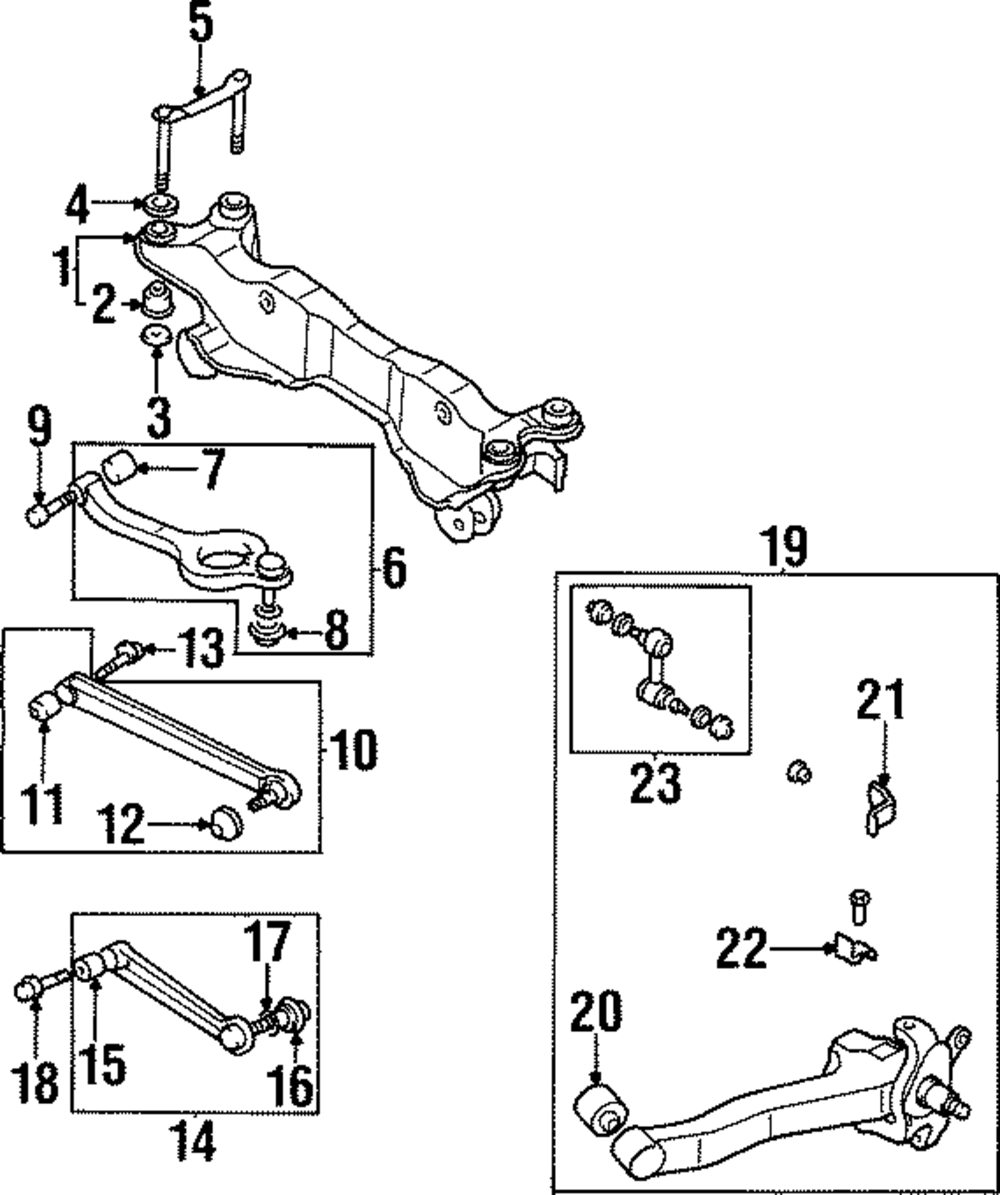 5
4
1
2
3
9
7
6
8
13
10
11
12
17
18
15
16
14
19
23
21
22
20