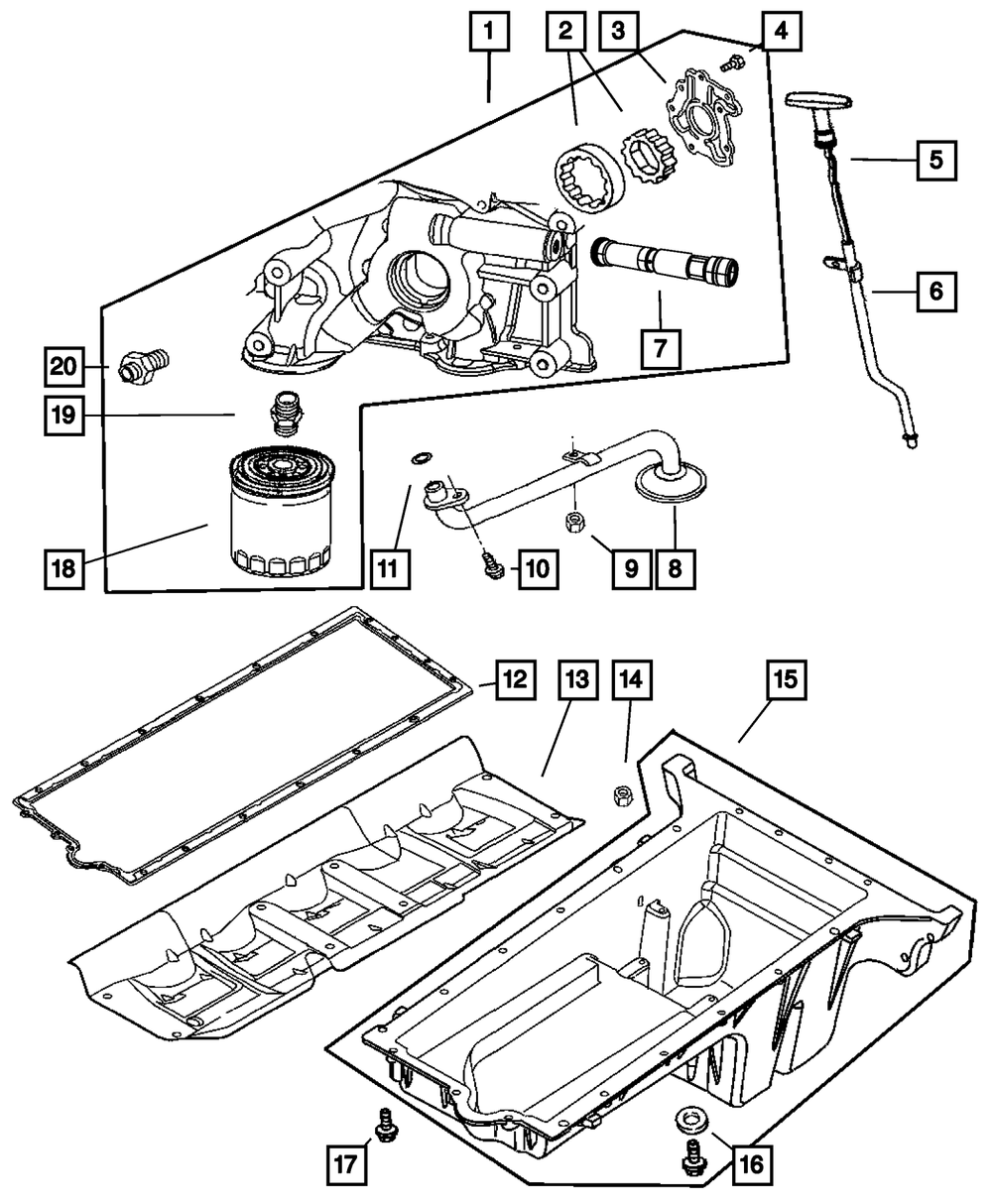 1
2
3
4
5
6
7
20
19
18
11
10
9
8
12
13
14
15
17
16