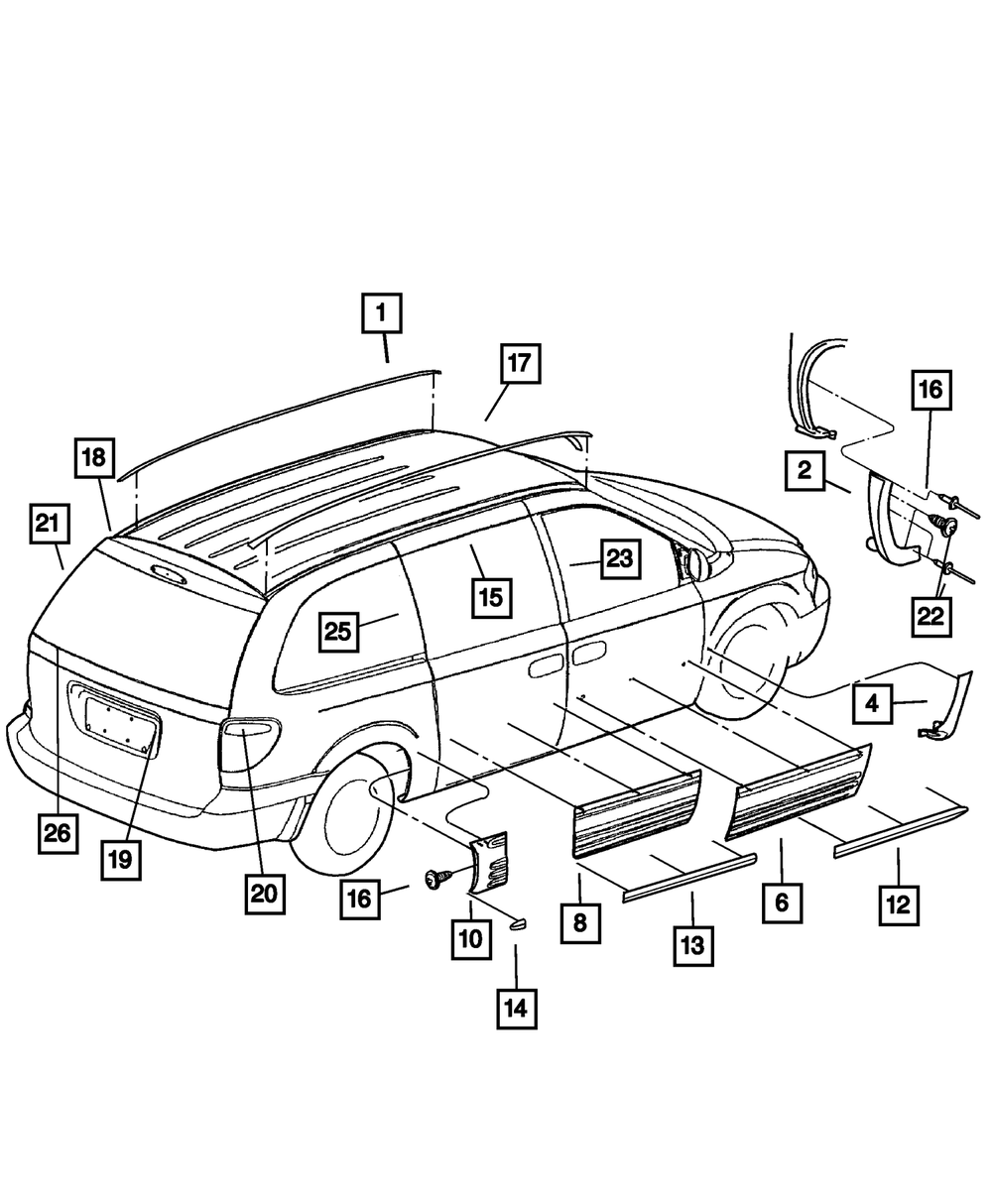 1
17
16
18
2
21
23
15
22
25
4
26
19
20
16
10
8
13
6
12
14