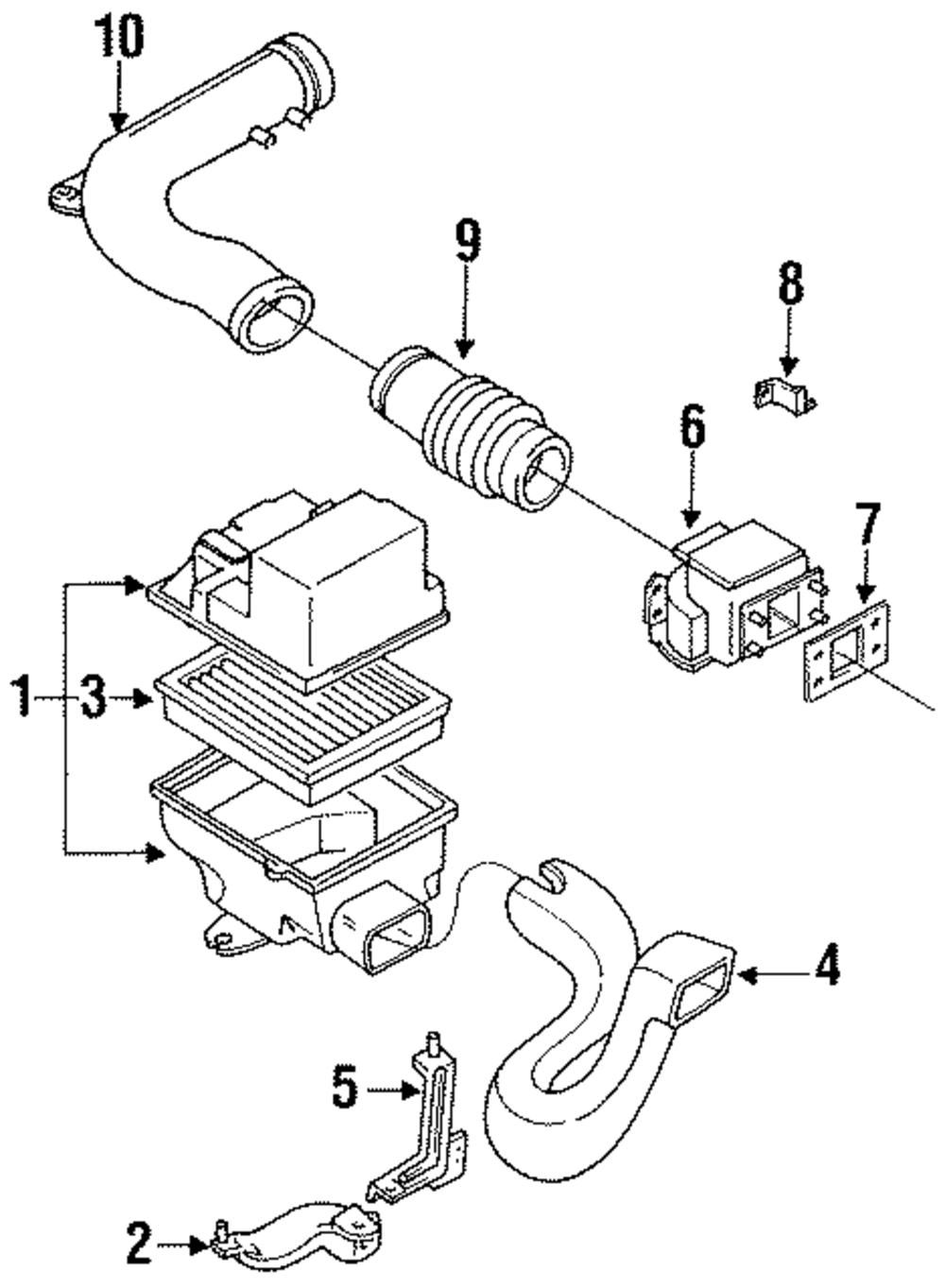 10
9
8
6
7
1
3
4
5
2