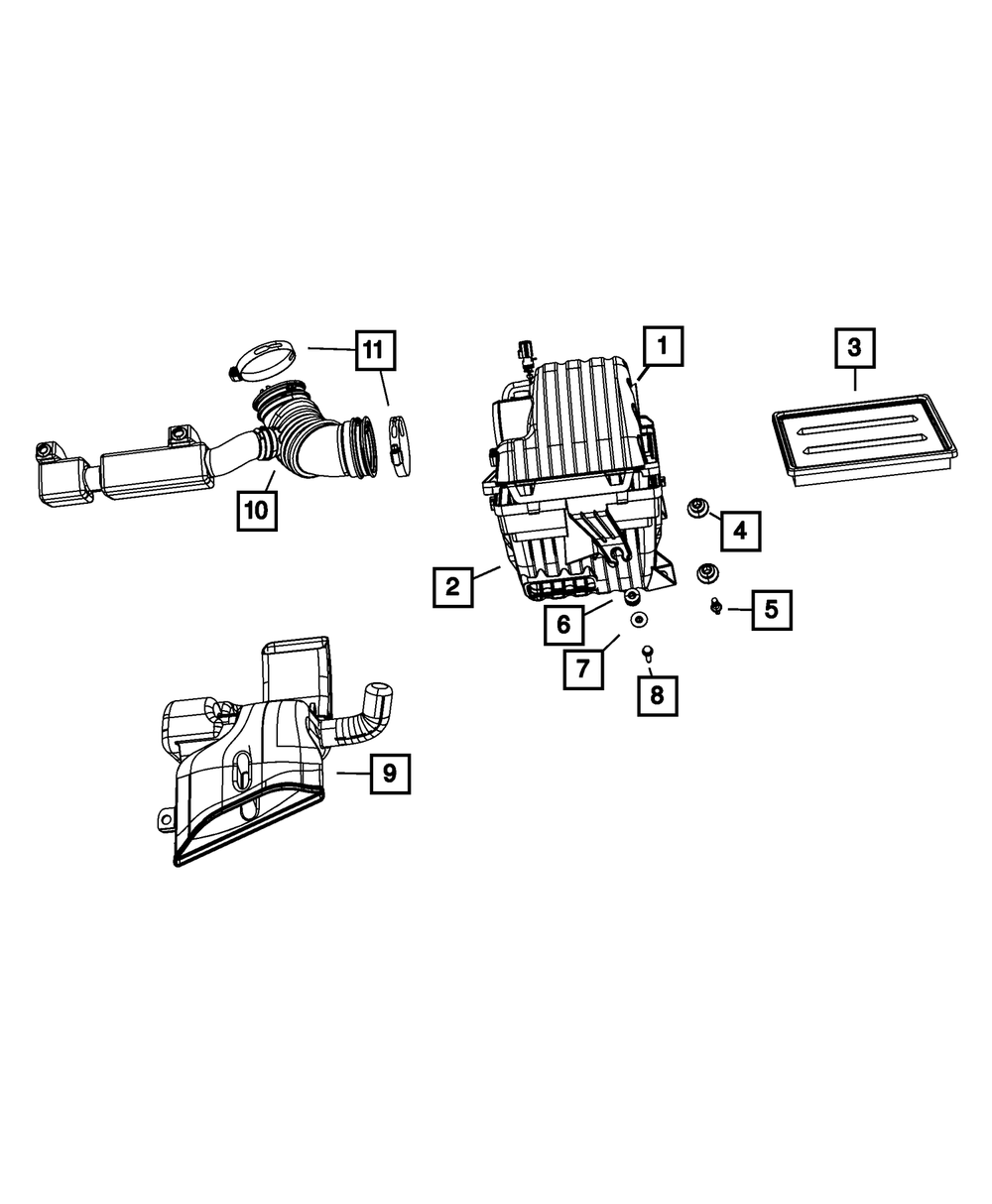 11
1
3
10
4
2
5
6
7
8
9