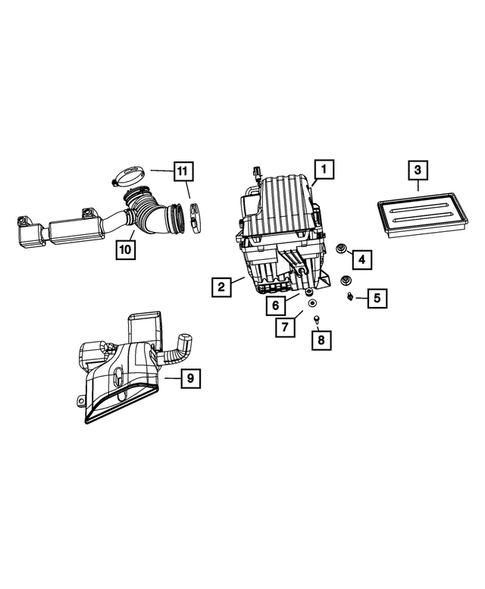 11
1
3
10
4
2
6
5
7
8
9