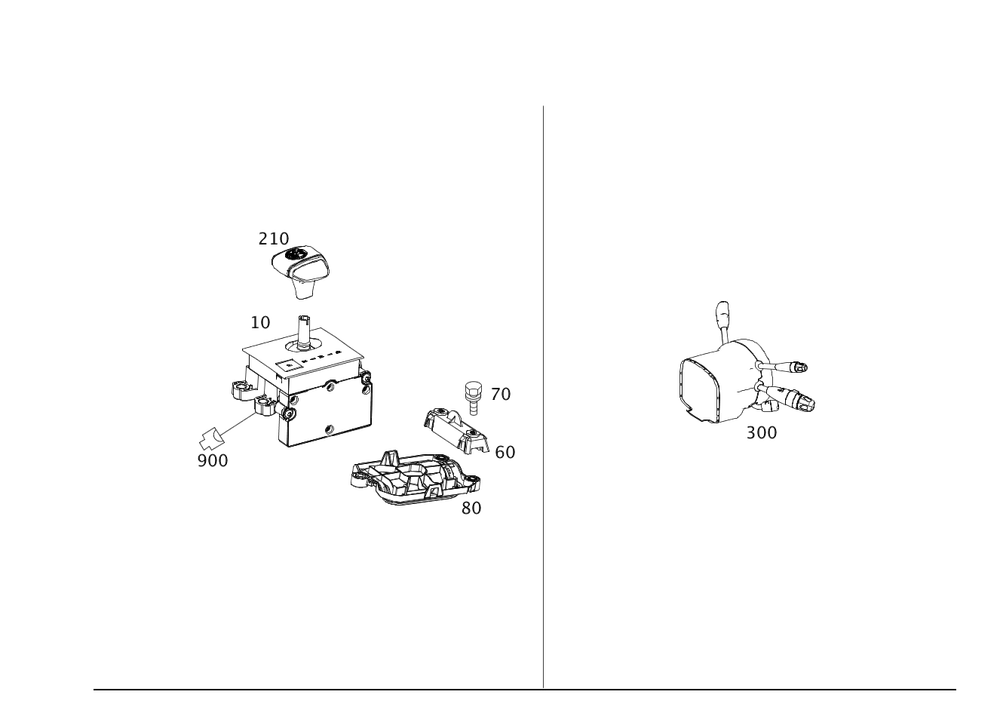 210

10

70

900

60

80

300