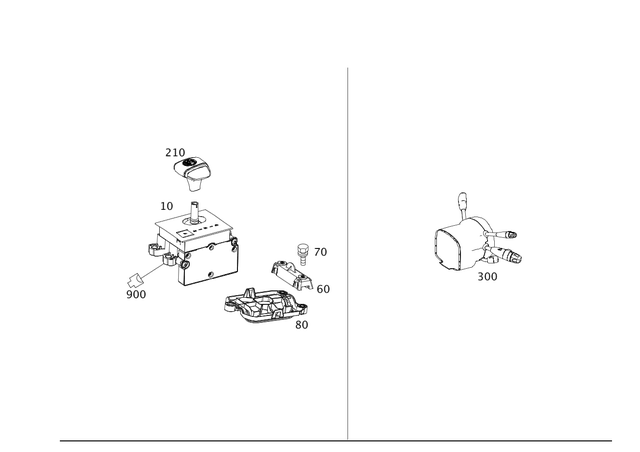 210

10

70

900

60

80

300