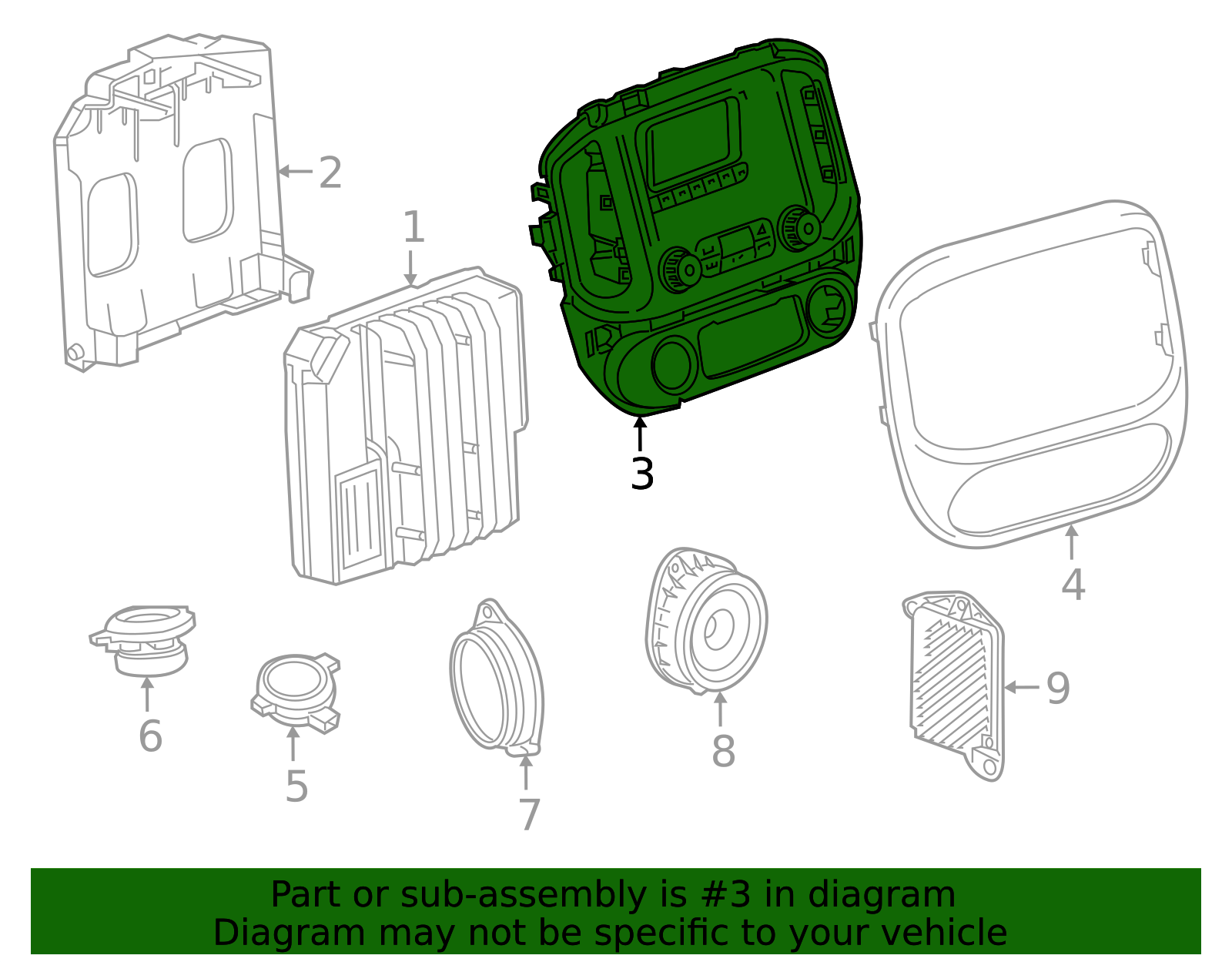 2
1
3
4
6
5
7
8
9

Part or sub-assembly is #3 in diagram
Diagram may not be specific to your vehicle