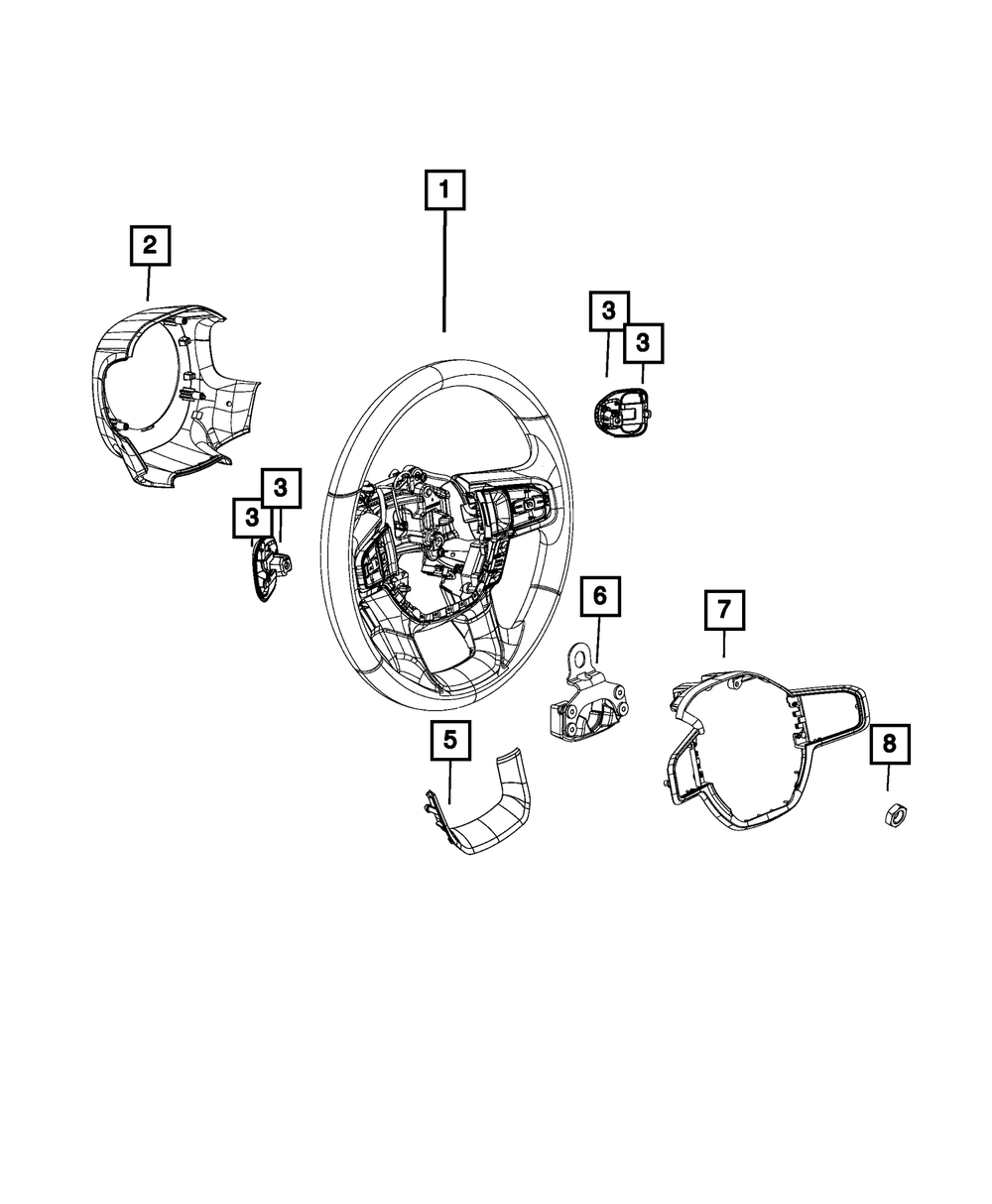 1
2
3
3
3
3
6
7
5
8