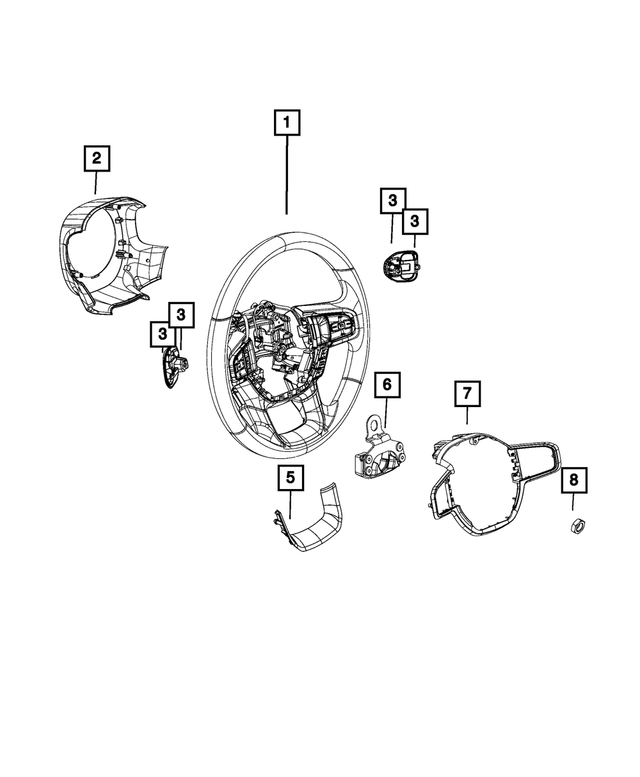 1
2
3
3
3
3
6
7
5
8