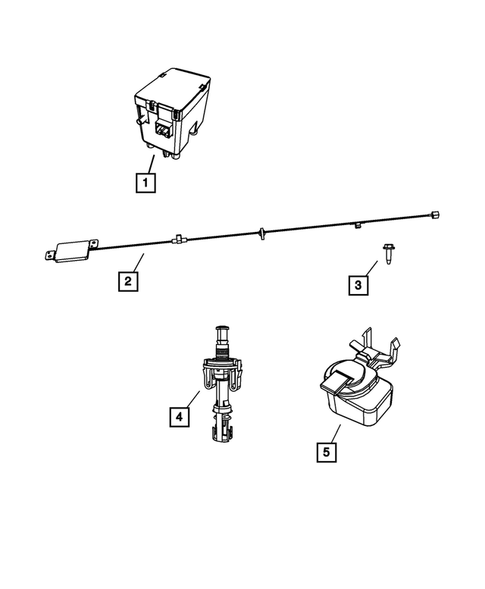 1

2

3

4

5