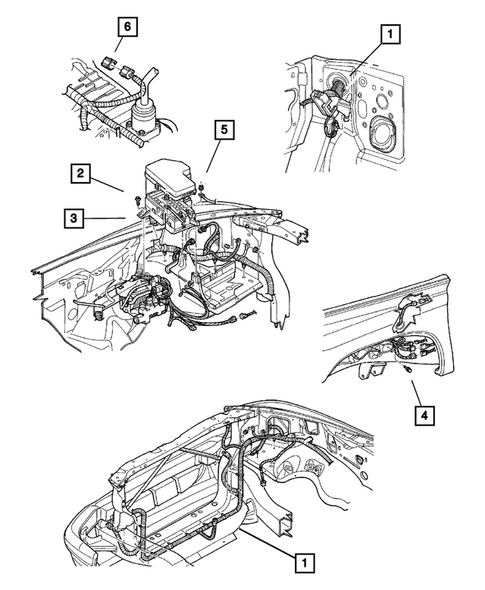 6
1
5
2
3
4
1