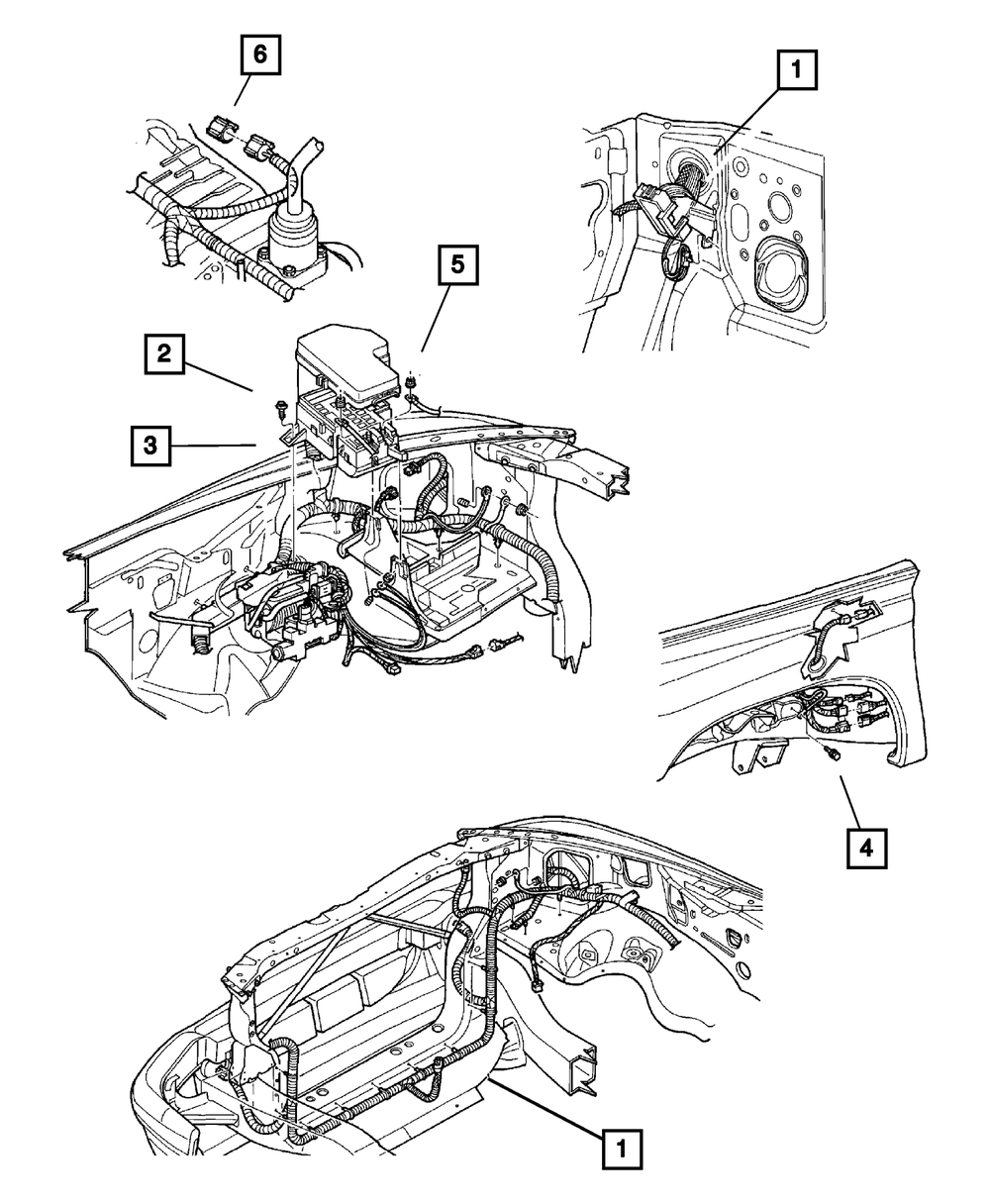 6

1

5

2

3

4

1