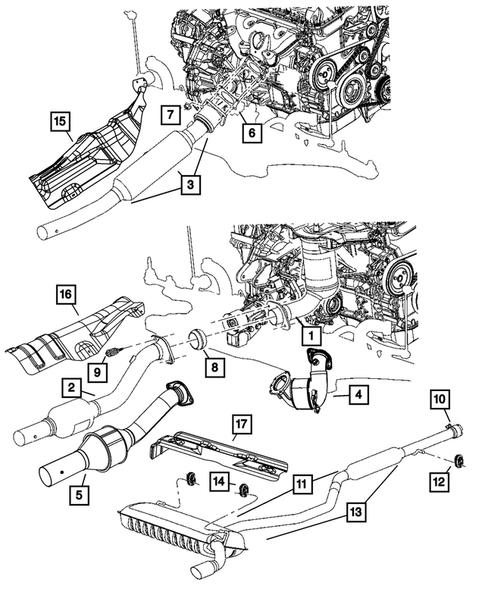 15
7
6
3
16
1
9
8
2
4
10
17
5
14
11
12
13