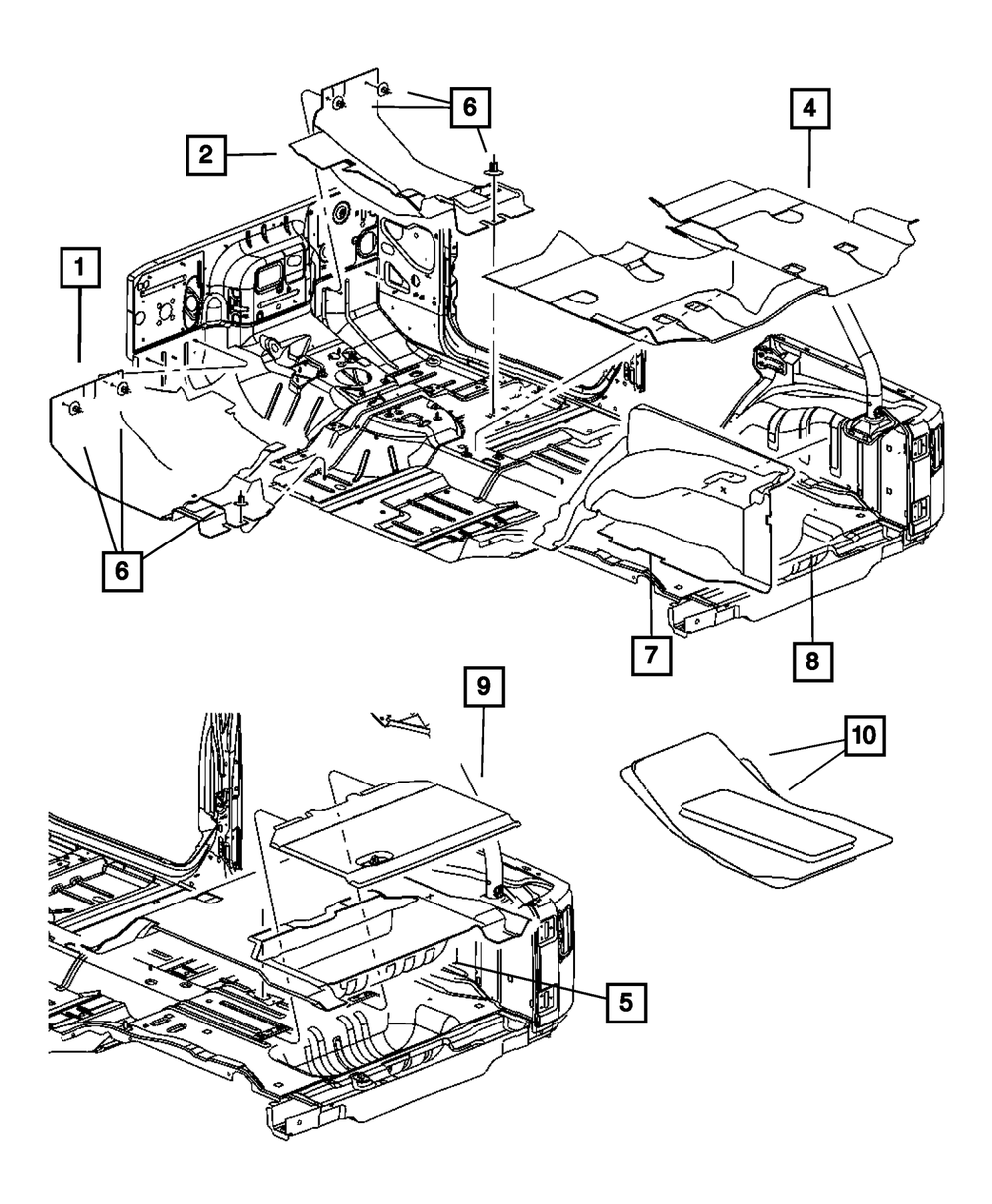 6
2
4
1
6
7
8
9
10
5