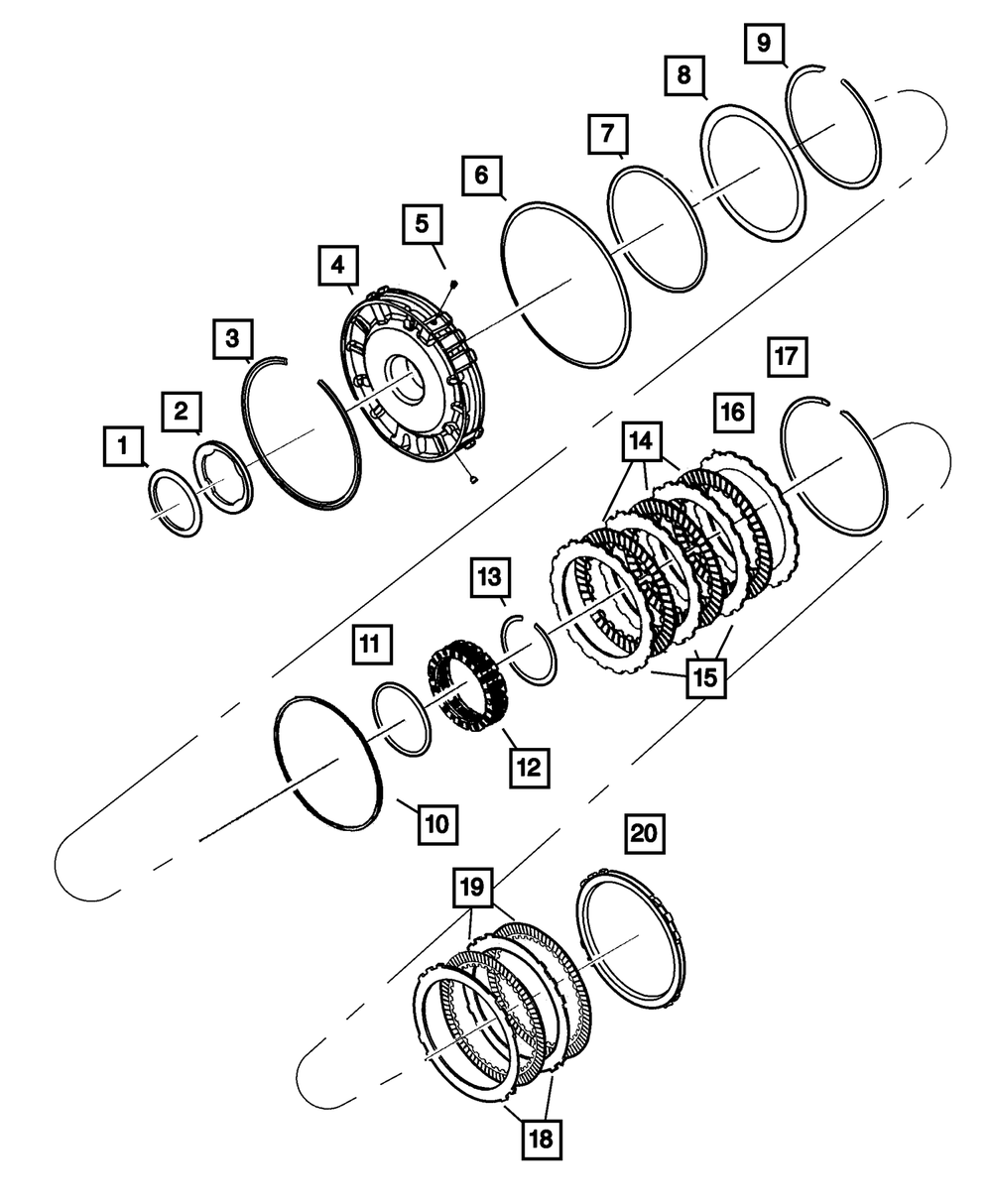 9
8
7
6
5
4
3
2
1
17
16
14
13
11
15
12
10
20
19
18