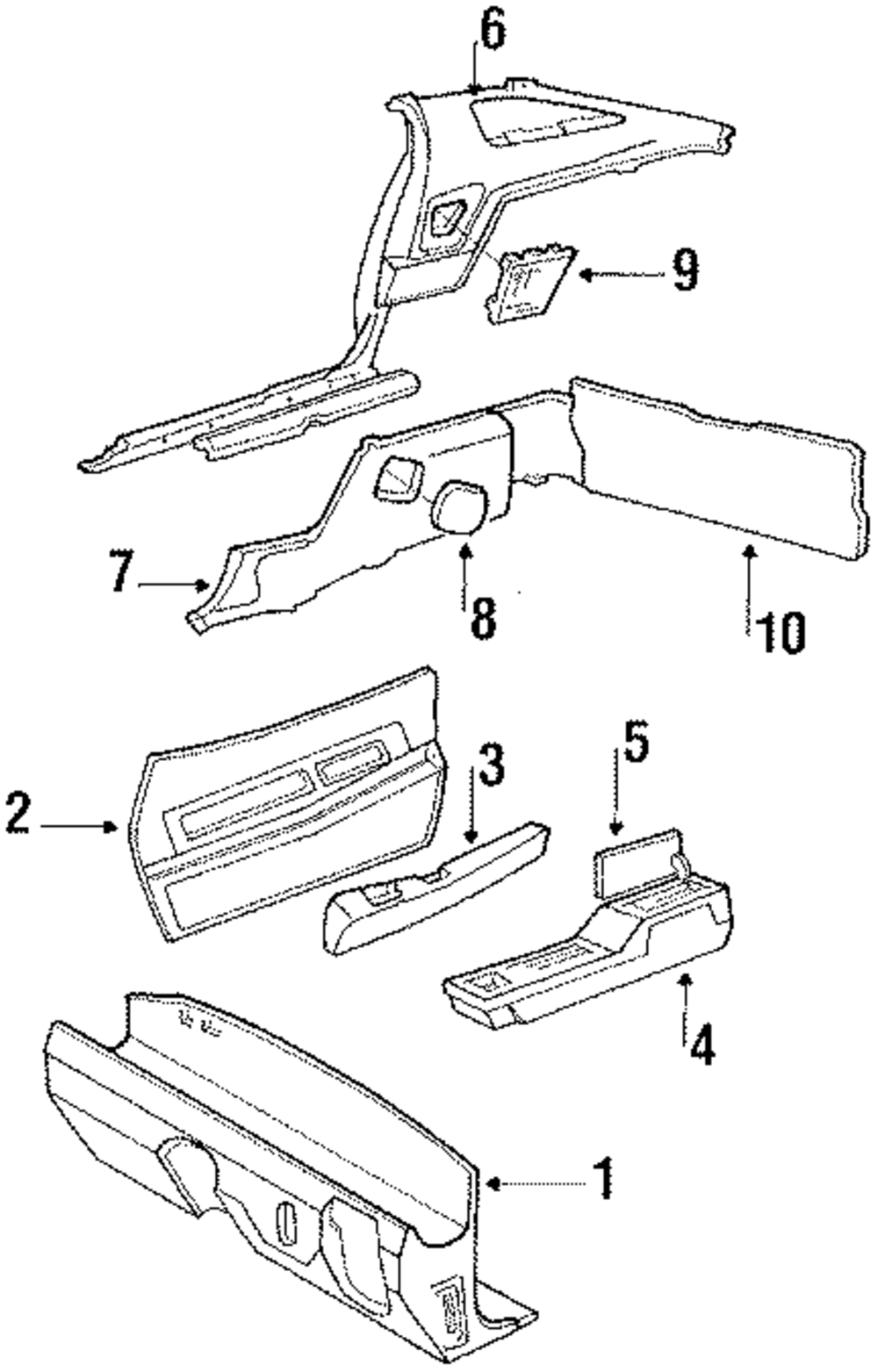 6
9
7
8
10
2
3
5
4
1