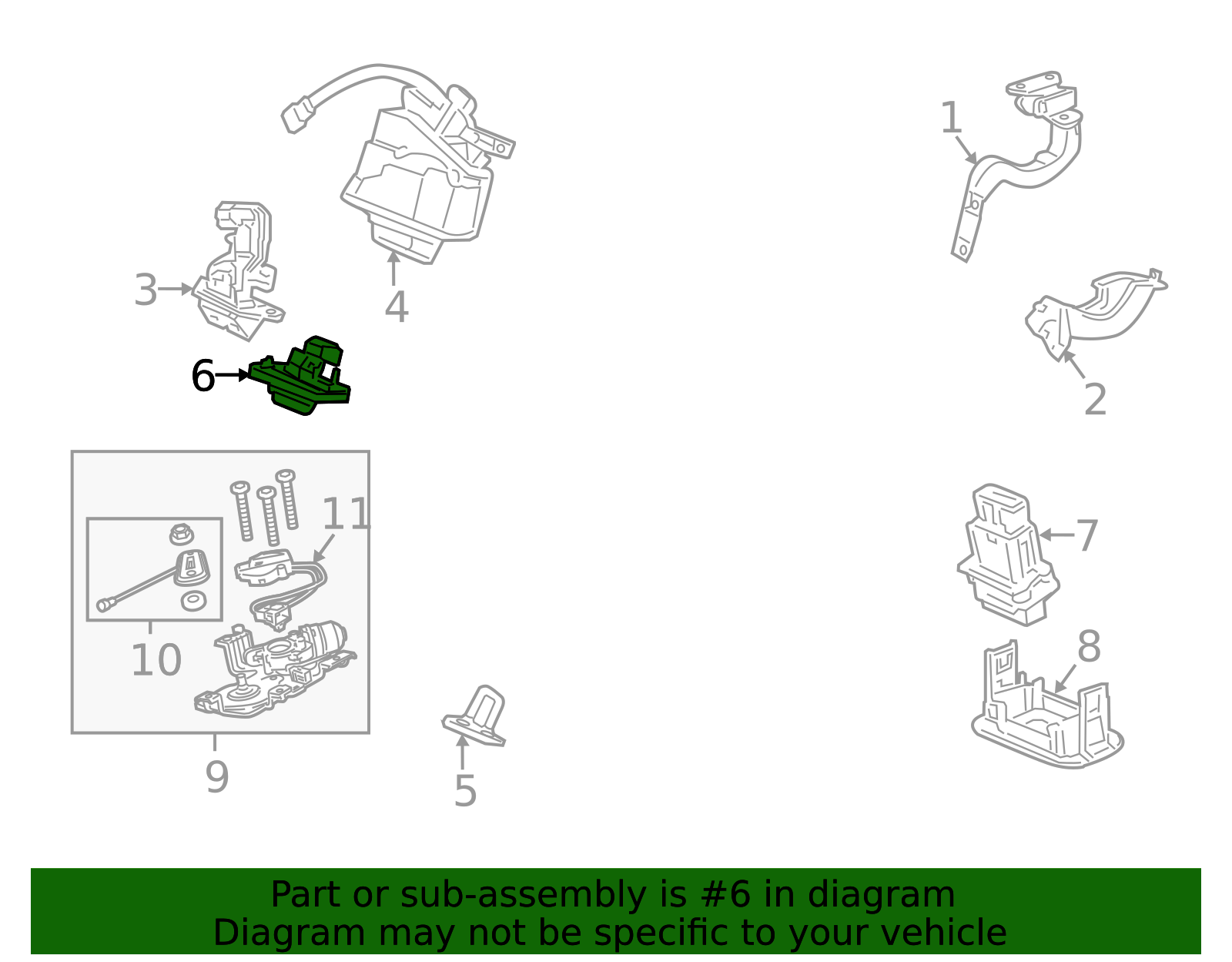 1
4
3
6
2
11
7
10
8
9
5

Part or sub-assembly is #6 in diagram
Diagram may not be specific to your vehicle