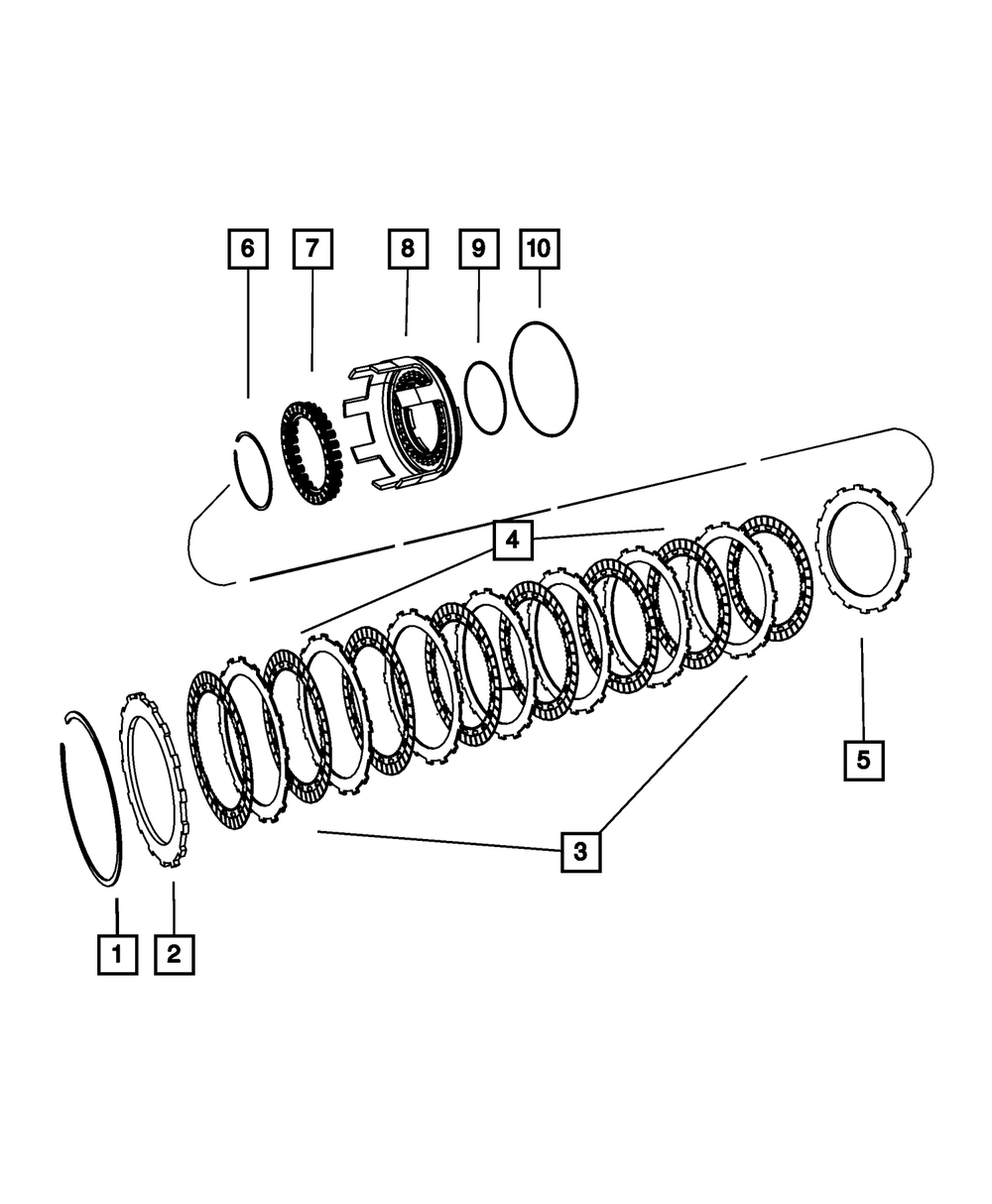 6
7
8
9
10
4
5
3
1
2