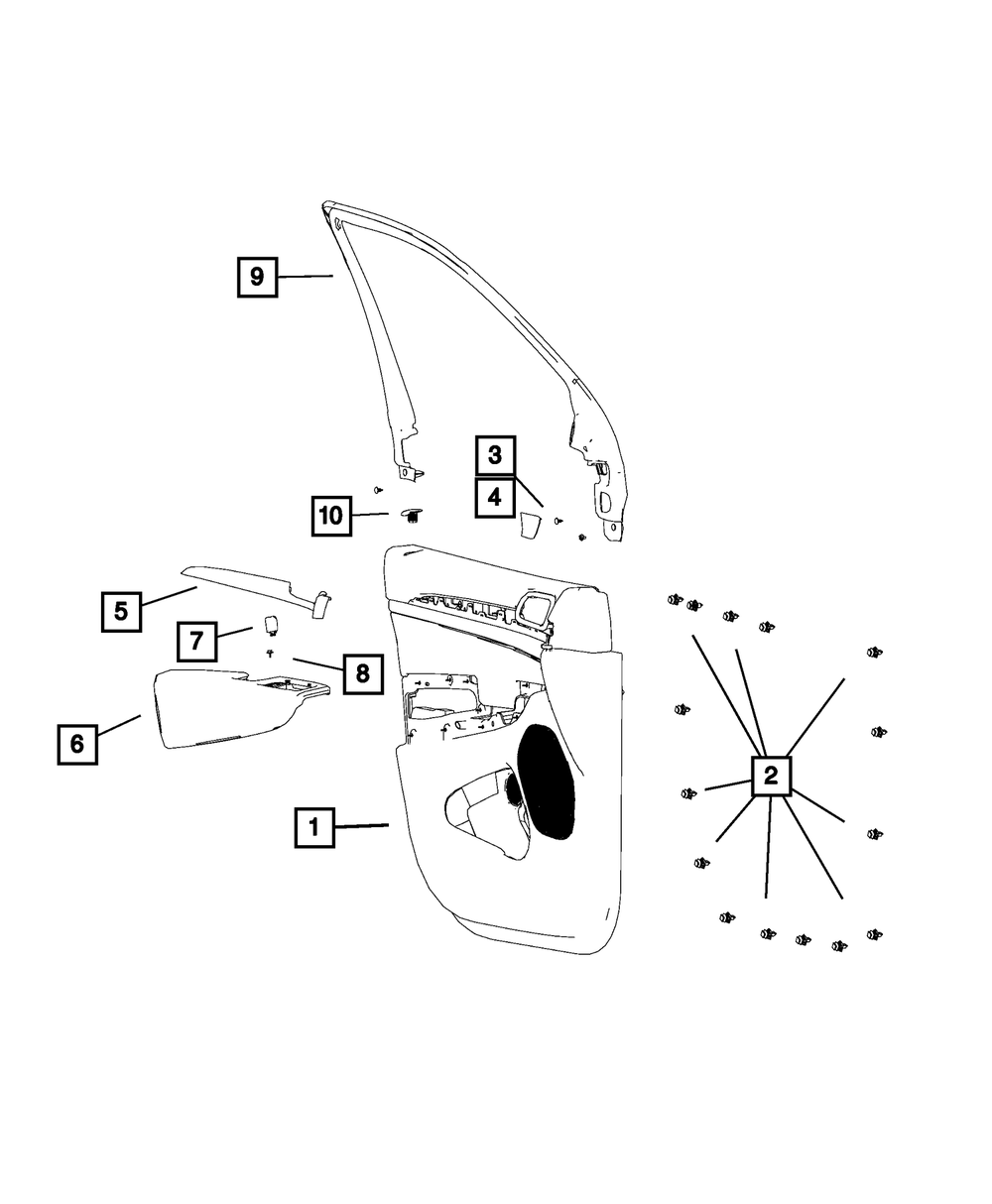 9

3

4

10

5

7

8

6

2

1