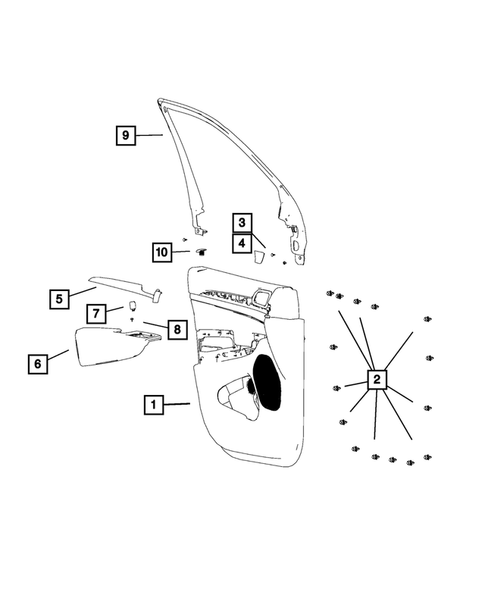 9
3
4
10
5
7
8
6
2
1