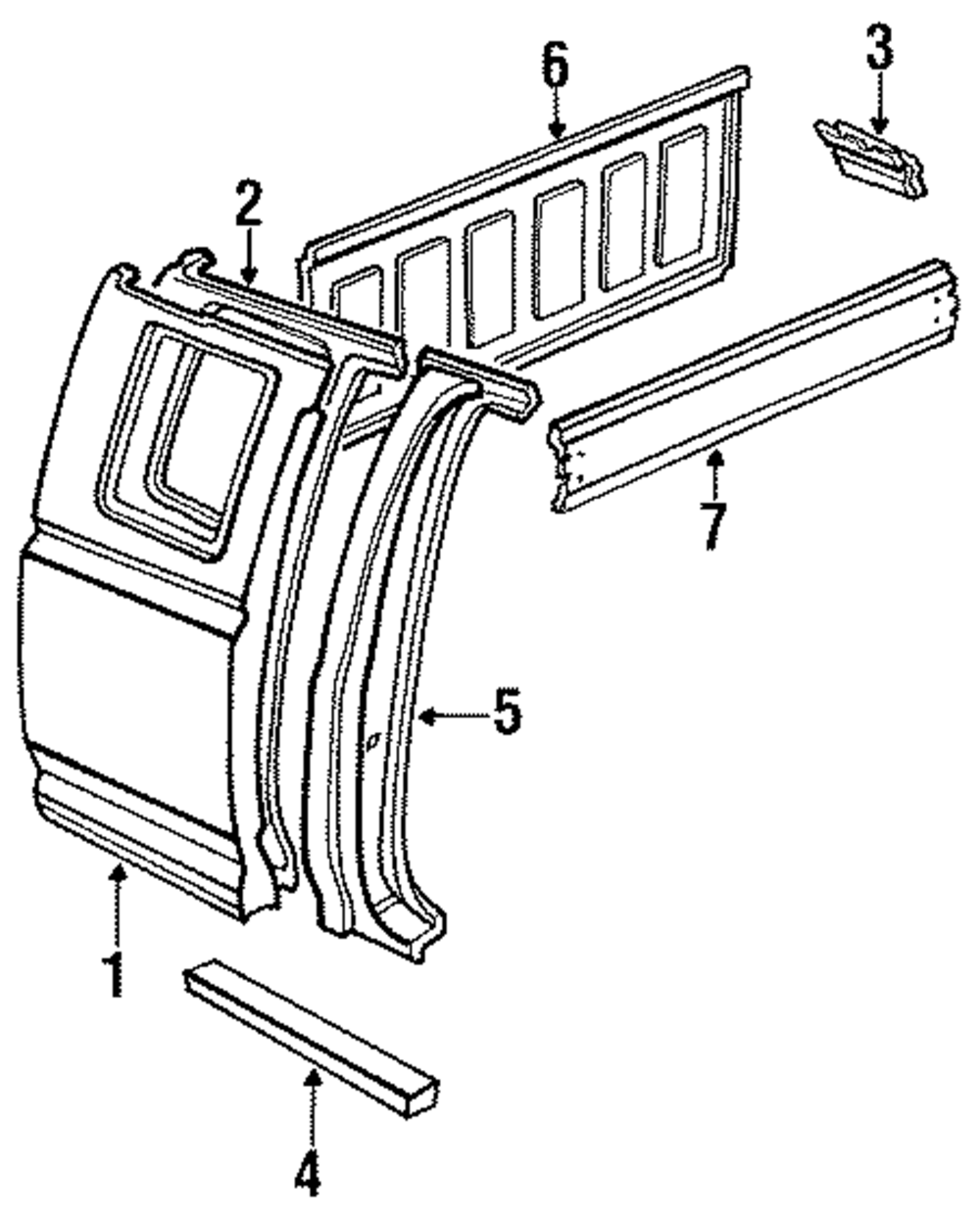 6
3
2
7
5
1
4