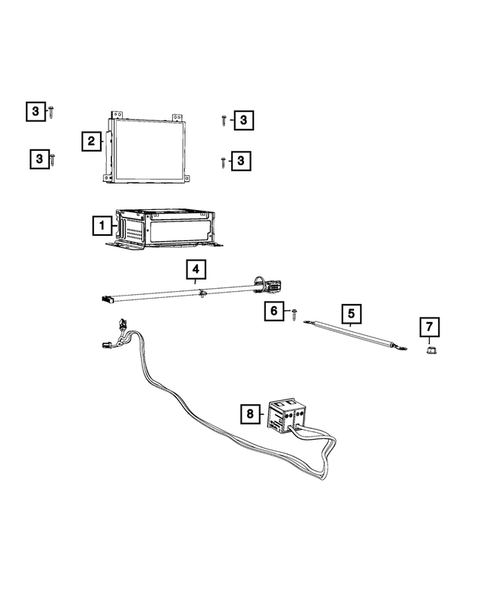 3
2
3
3
3
1
4
6
5
7
8