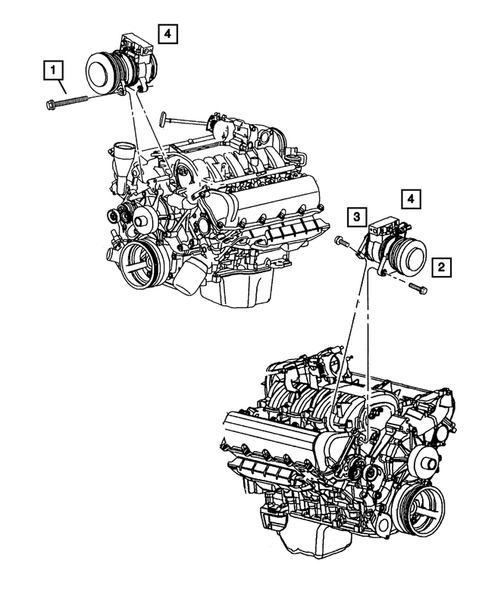 4
1
4
3
2