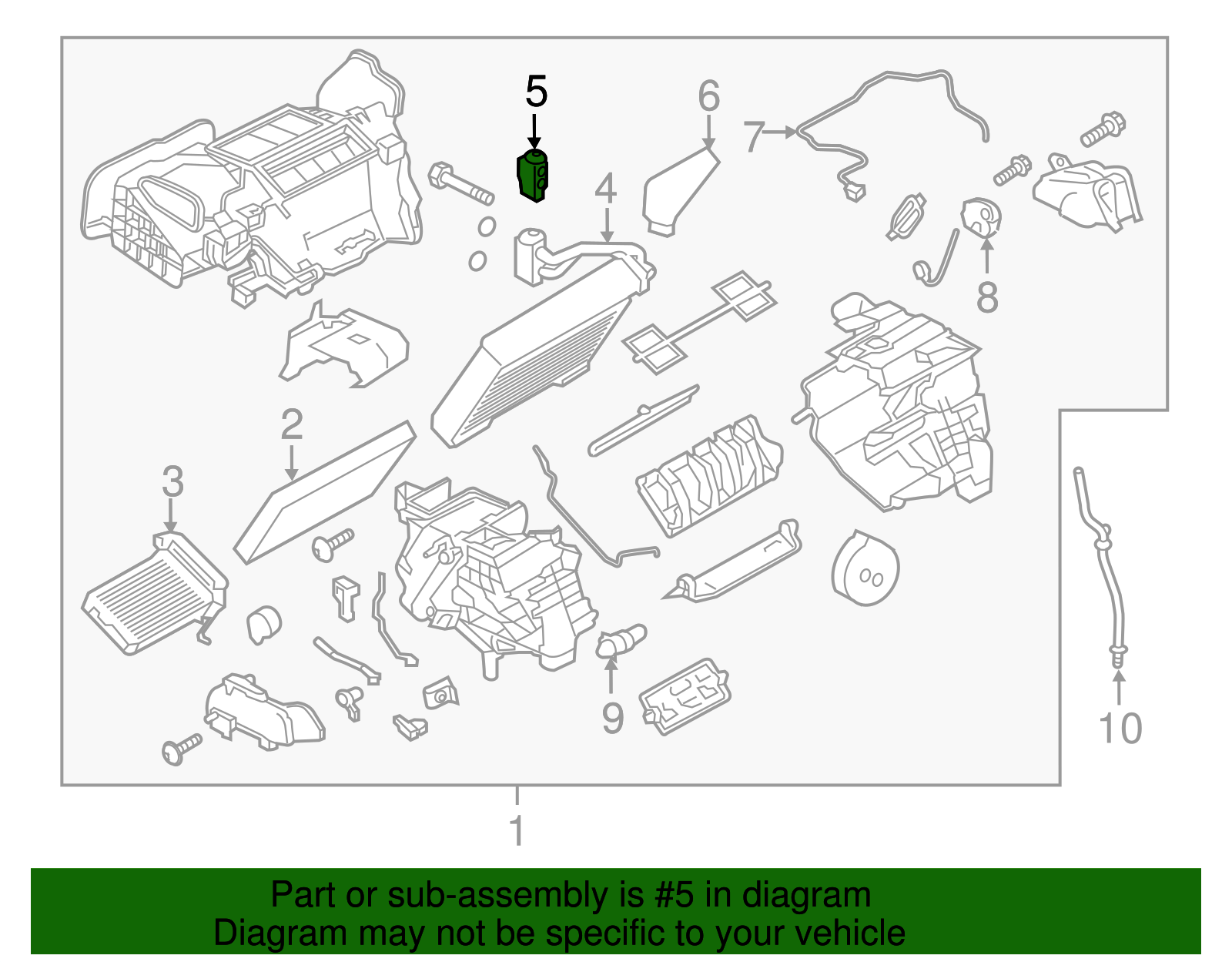 5
6
7
4
8
2
3
9
10
1

Part or sub-assembly is #5 in diagram
Diagram may not be specific to your vehicle