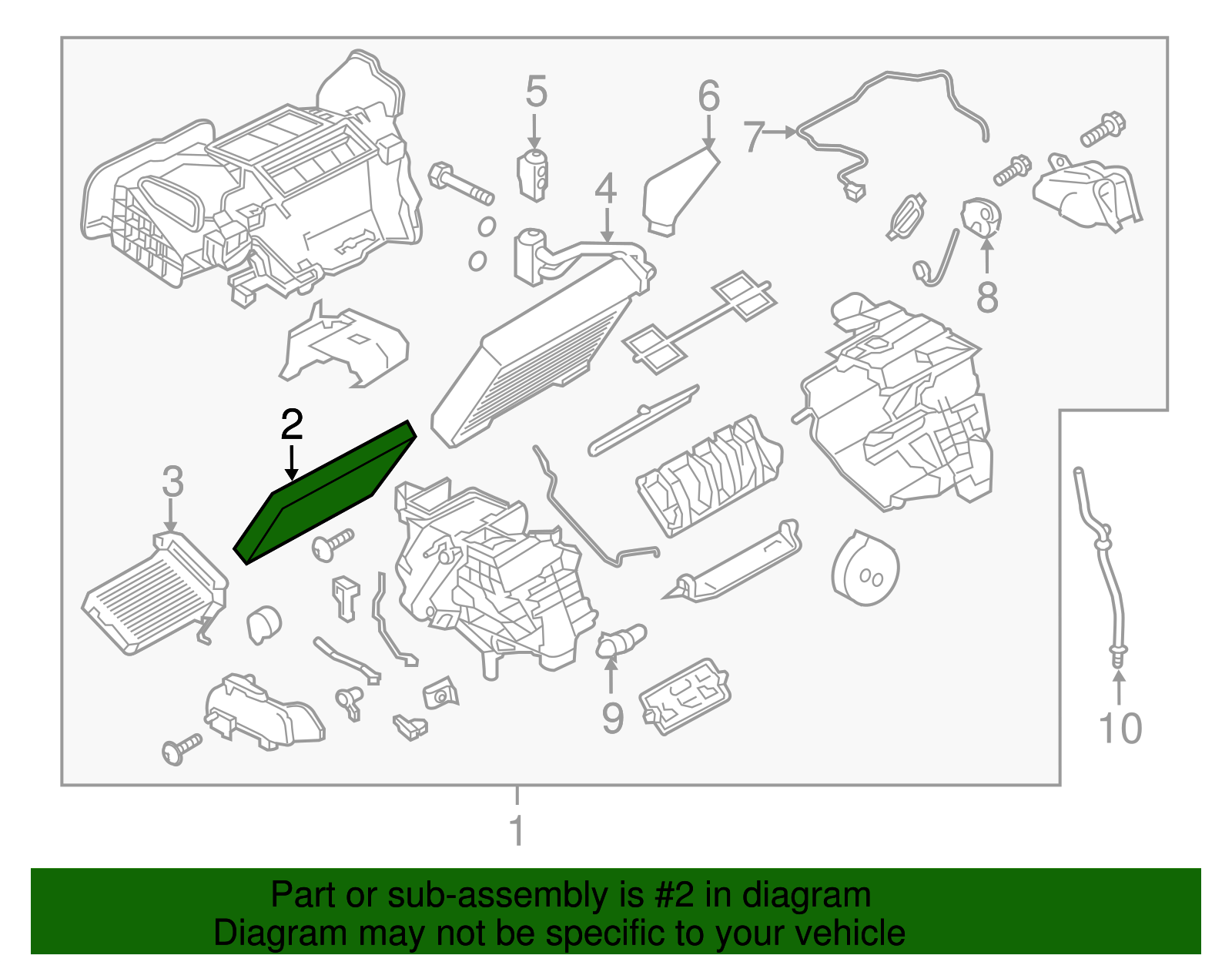 5
6
7
4
8
2
3
9
10
1

Part or sub-assembly is #2 in diagram
Diagram may not be specific to your vehicle