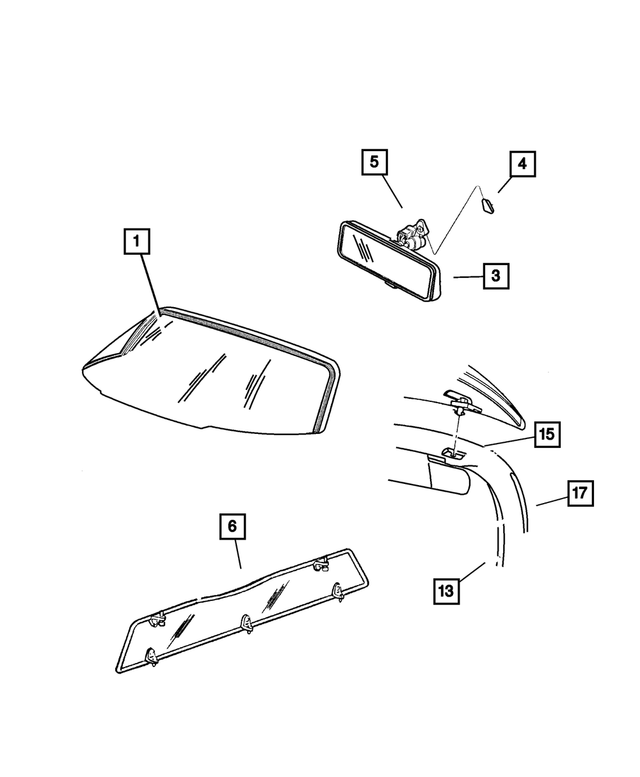 5
4
1
3
15
17
6
13