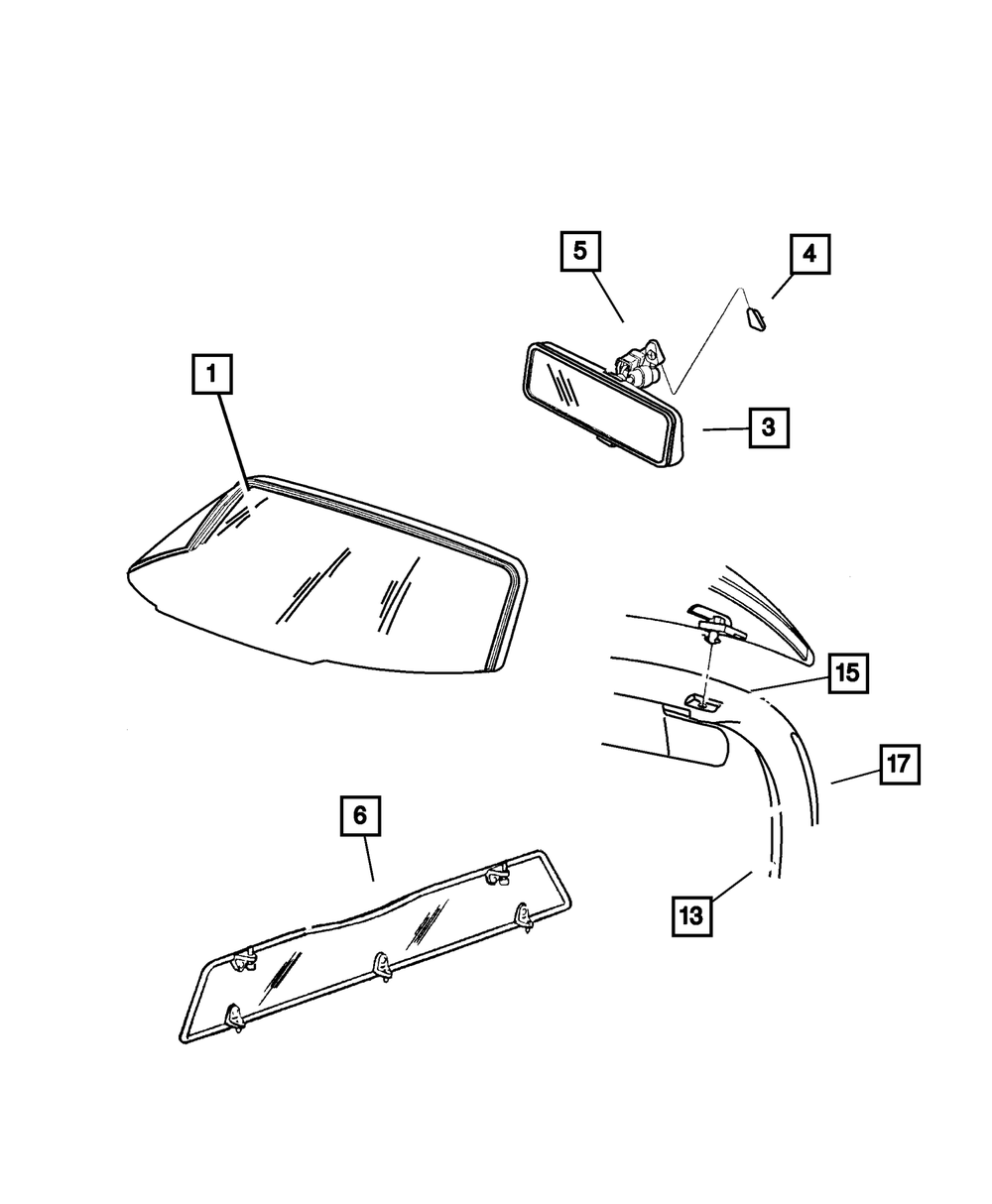 5
4
1
3
15
17
6
13