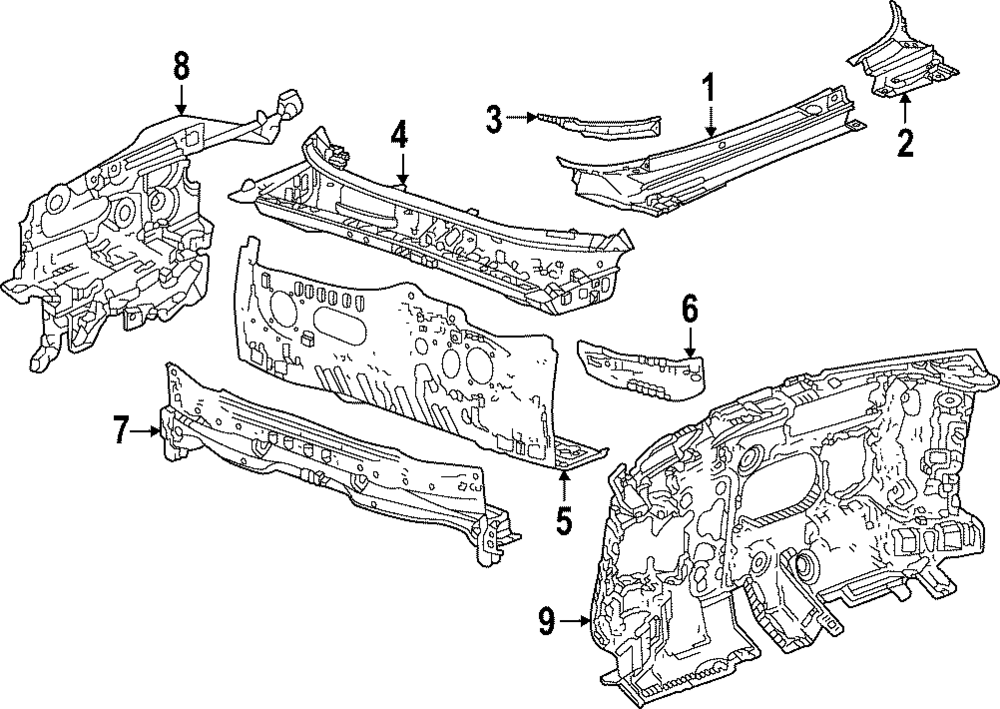 8
3
1
2
4
6
7
5
9