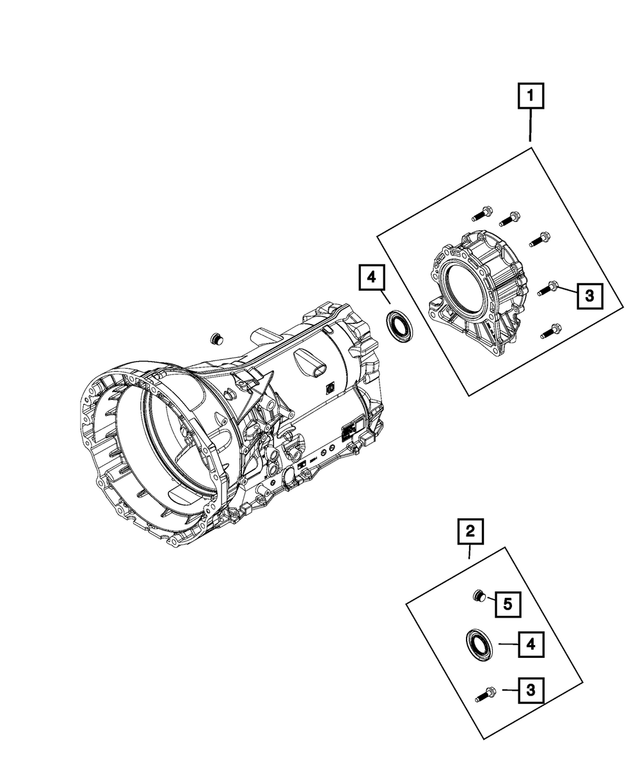 1
4
3
2
5
4
3