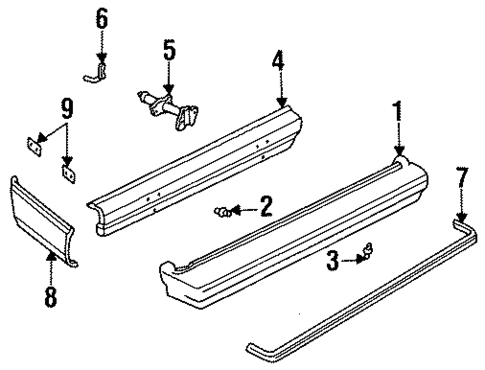 6
5
4
9
1
7
2
3
8