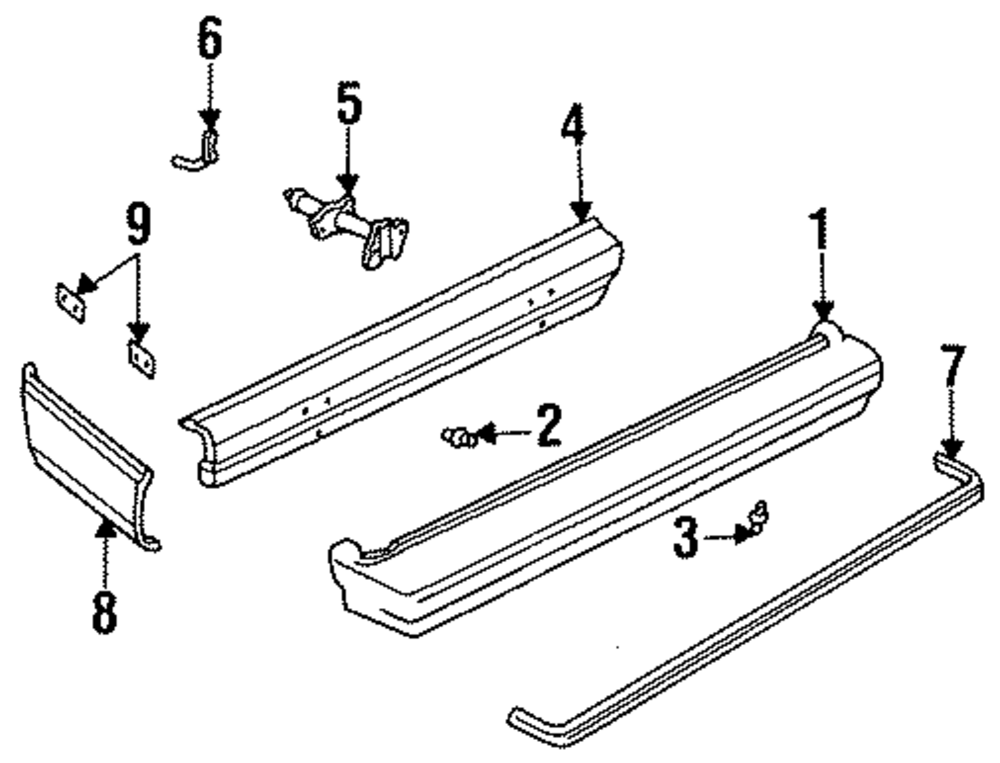 6
5
4
9
1
7
2
3
8