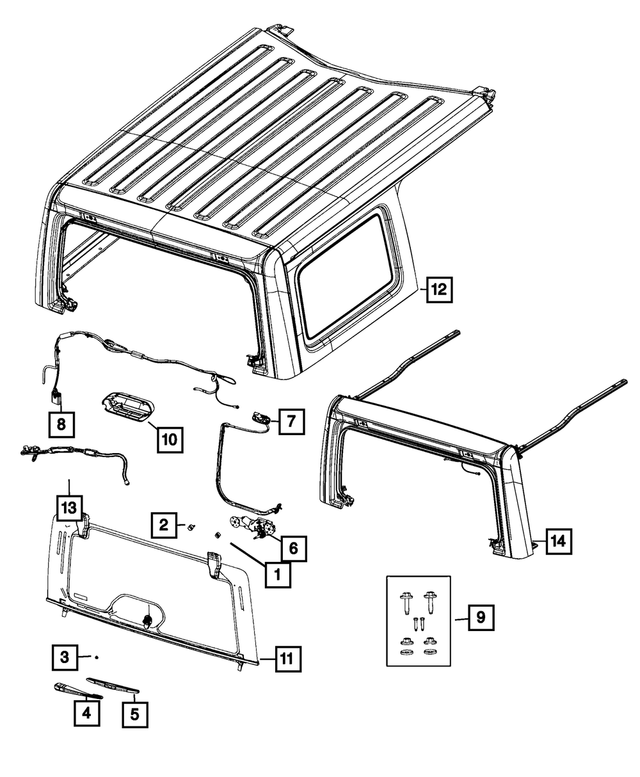 12
8
10
7
13
2
6
1
14
9
3
11
4
5