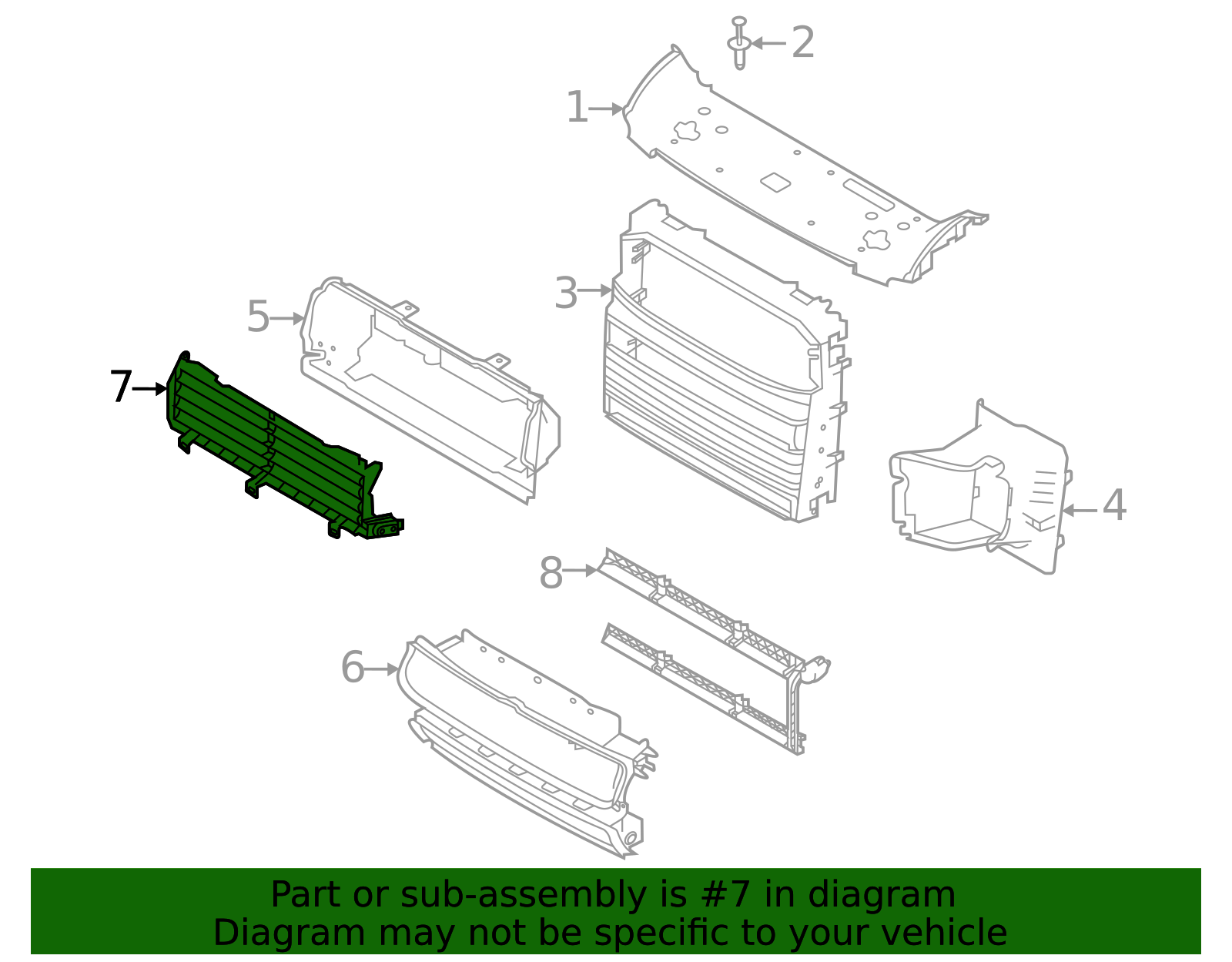 2
1
3
5
7
4
8
6

Part or sub-assembly is #7 in diagram
Diagram may not be specific to your vehicle