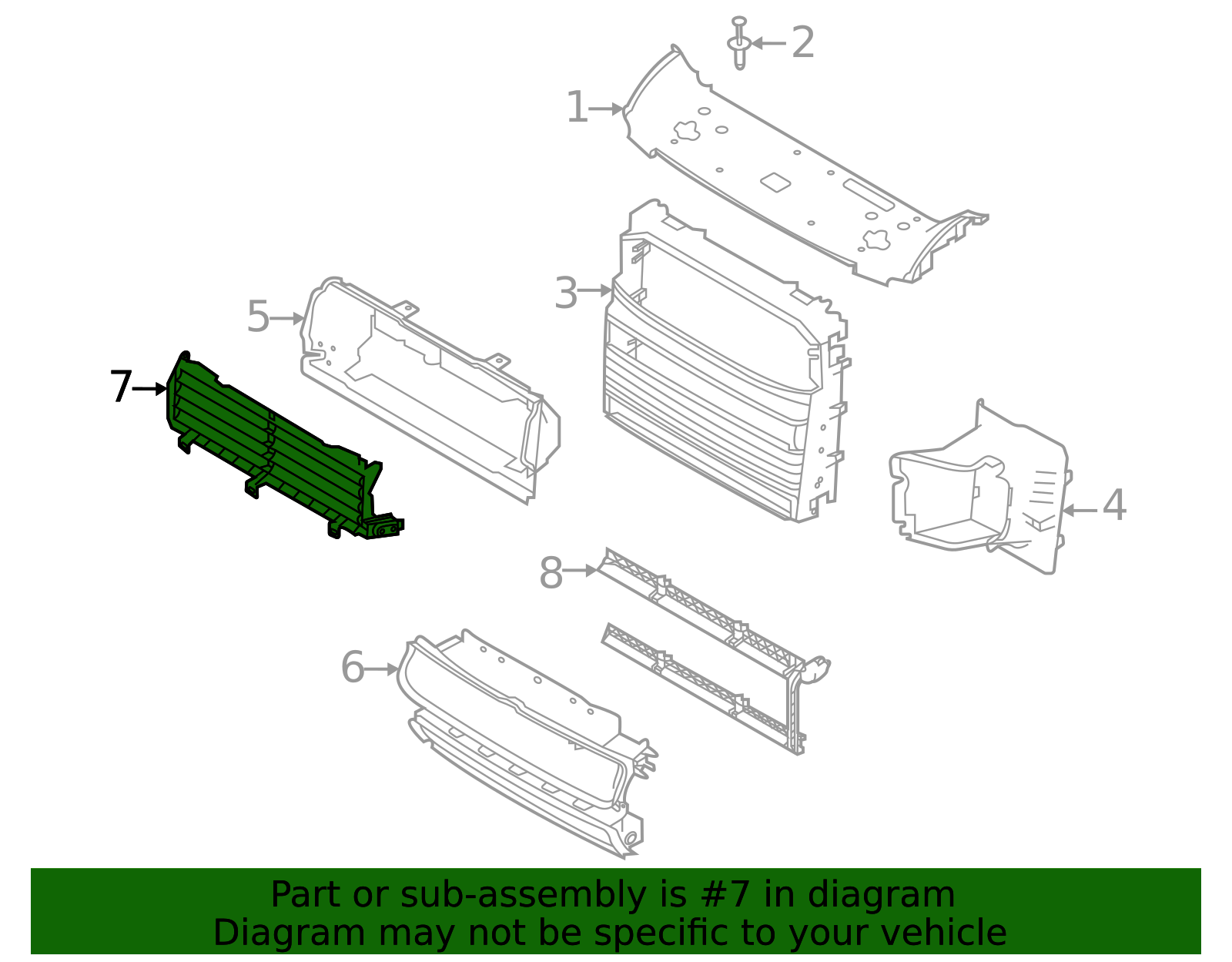 2
1
3
5
7
4
8
6

Part or sub-assembly is #7 in diagram
Diagram may not be specific to your vehicle