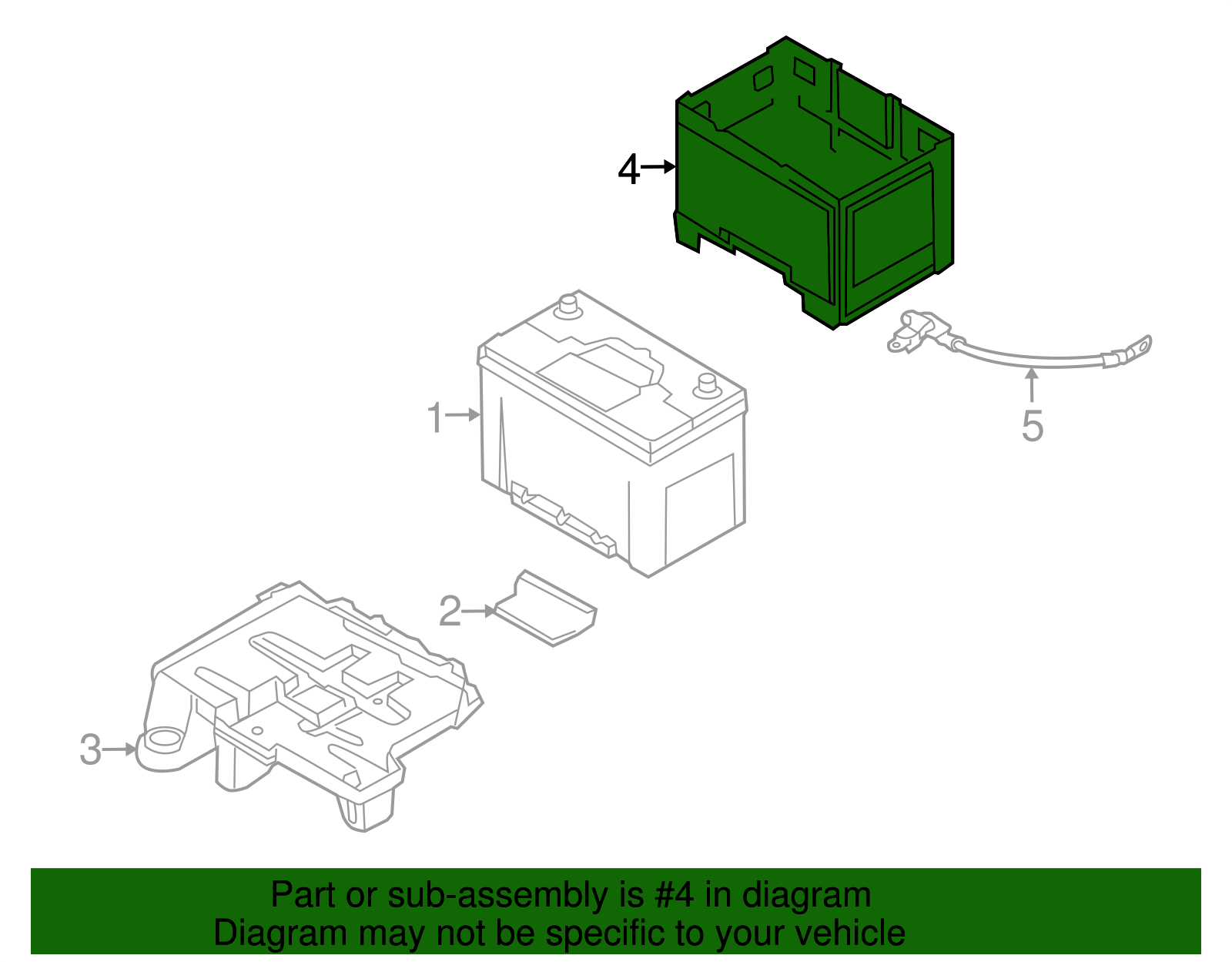 4

1

5

2

3

Part or sub-assembly is #4 in diagram
Diagram may not be specific to your vehicle