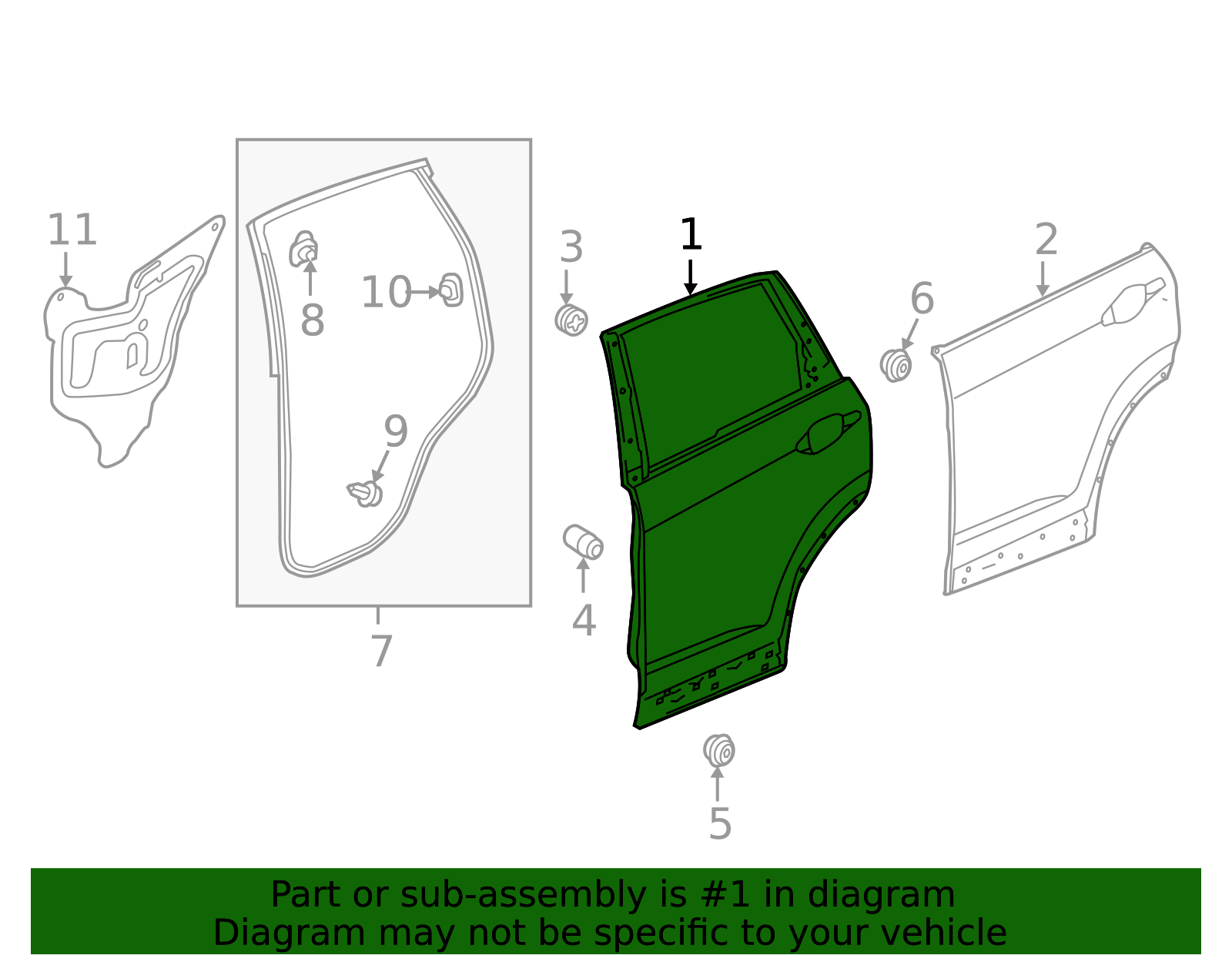 11
8
10
9
7
3
4
1
5
6
2

Part or sub-assembly is #1 in diagram
Diagram may not be specific to your vehicle