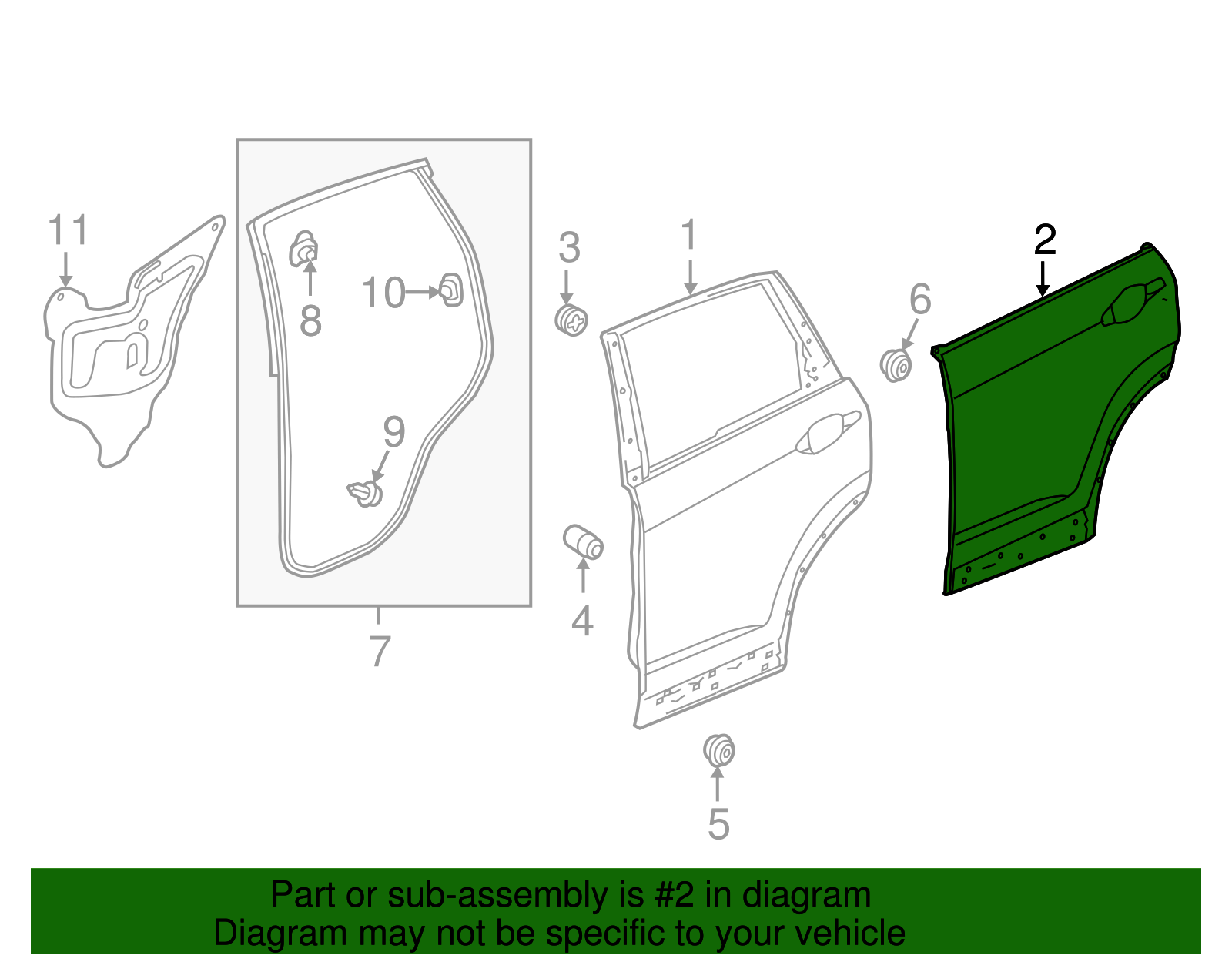 11
8
10
9
7
3
4
1
5
6
2

Part or sub-assembly is #2 in diagram
Diagram may not be specific to your vehicle