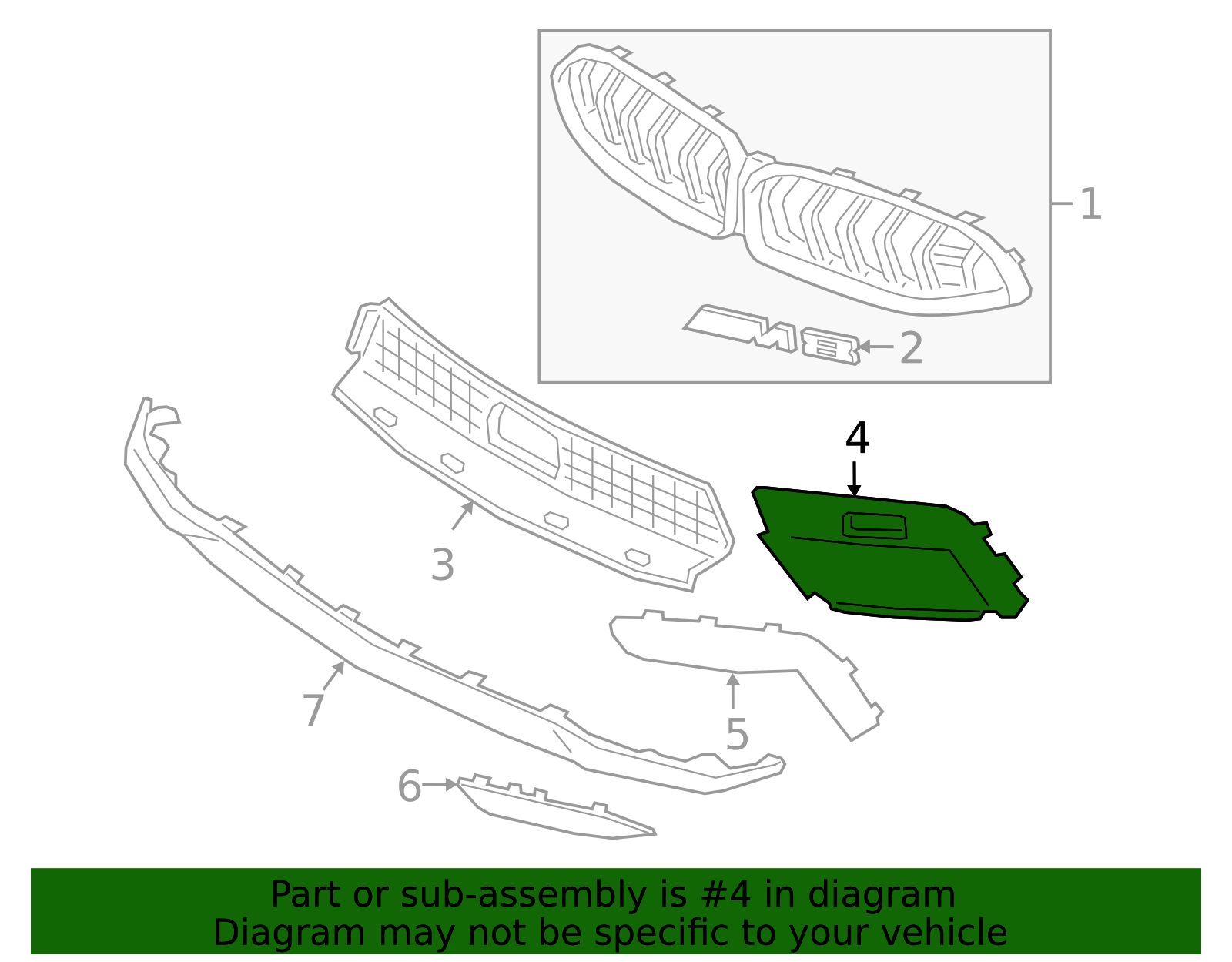 1

M8

2

4

3

7

5

6

Part or sub-assembly is #4 in diagram
Diagram may not be specific to your vehicle