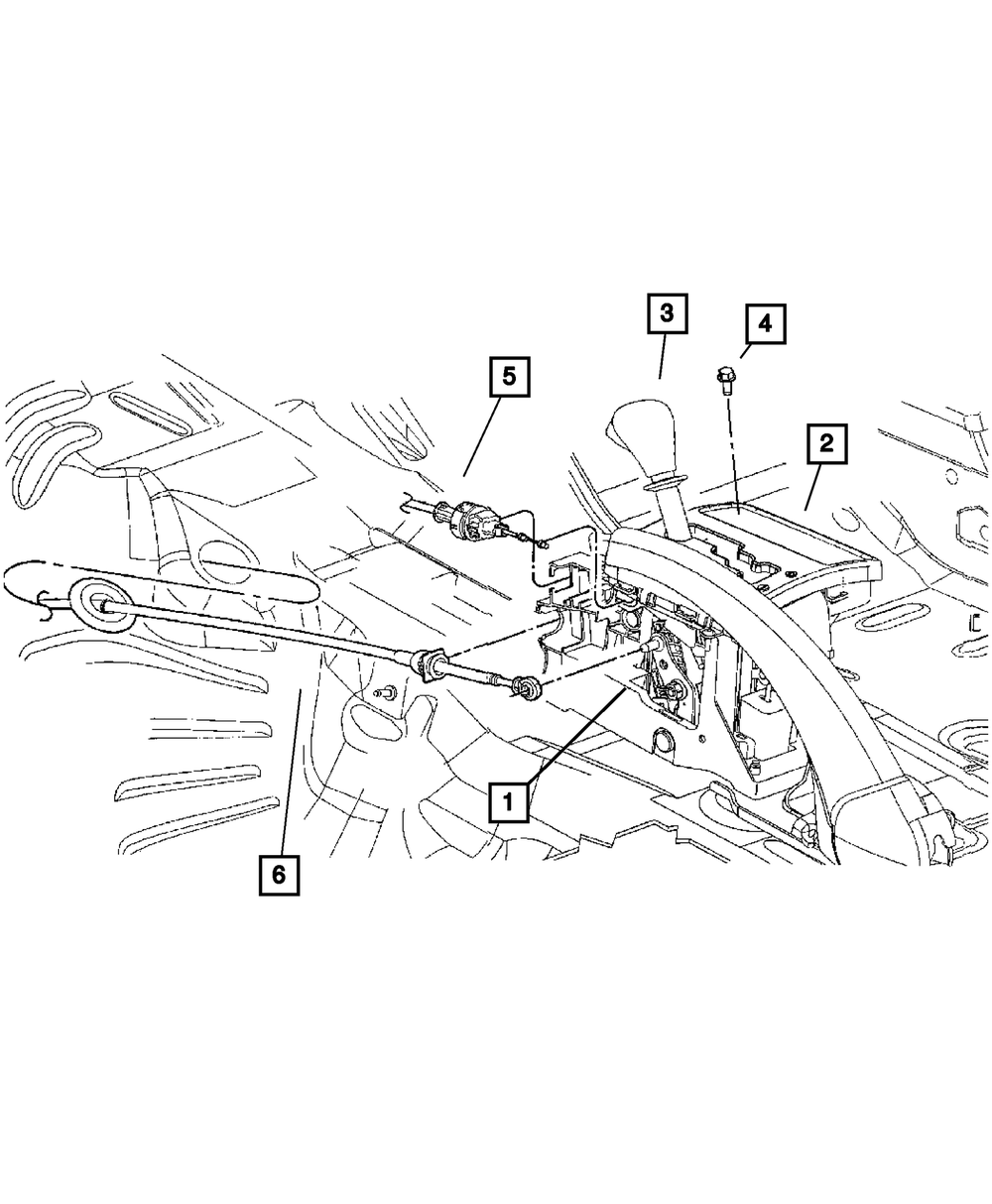 3
4
5
2
1
6