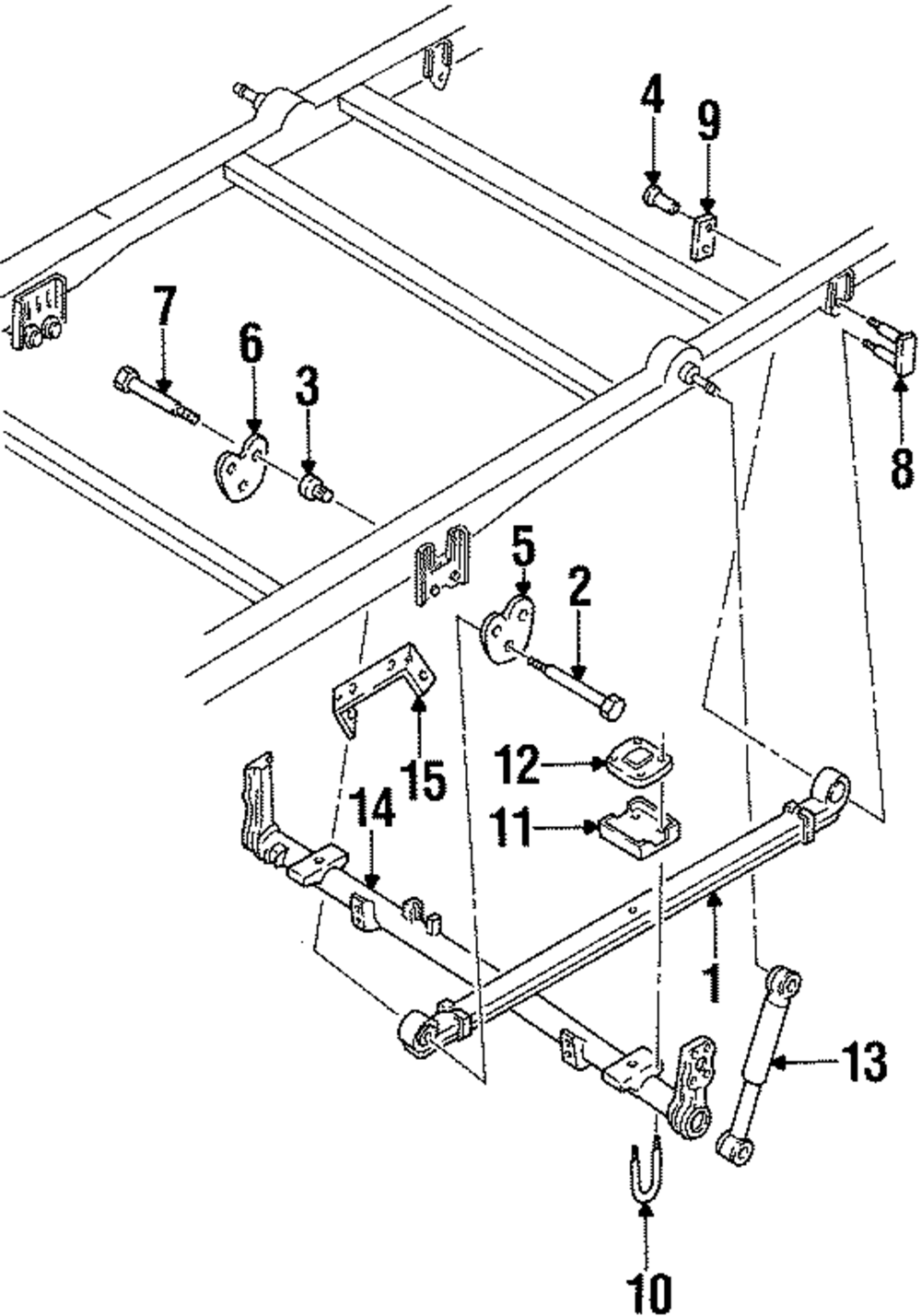 4
9
7
6
3
8
5
2
15
12
14
11
1
13
10